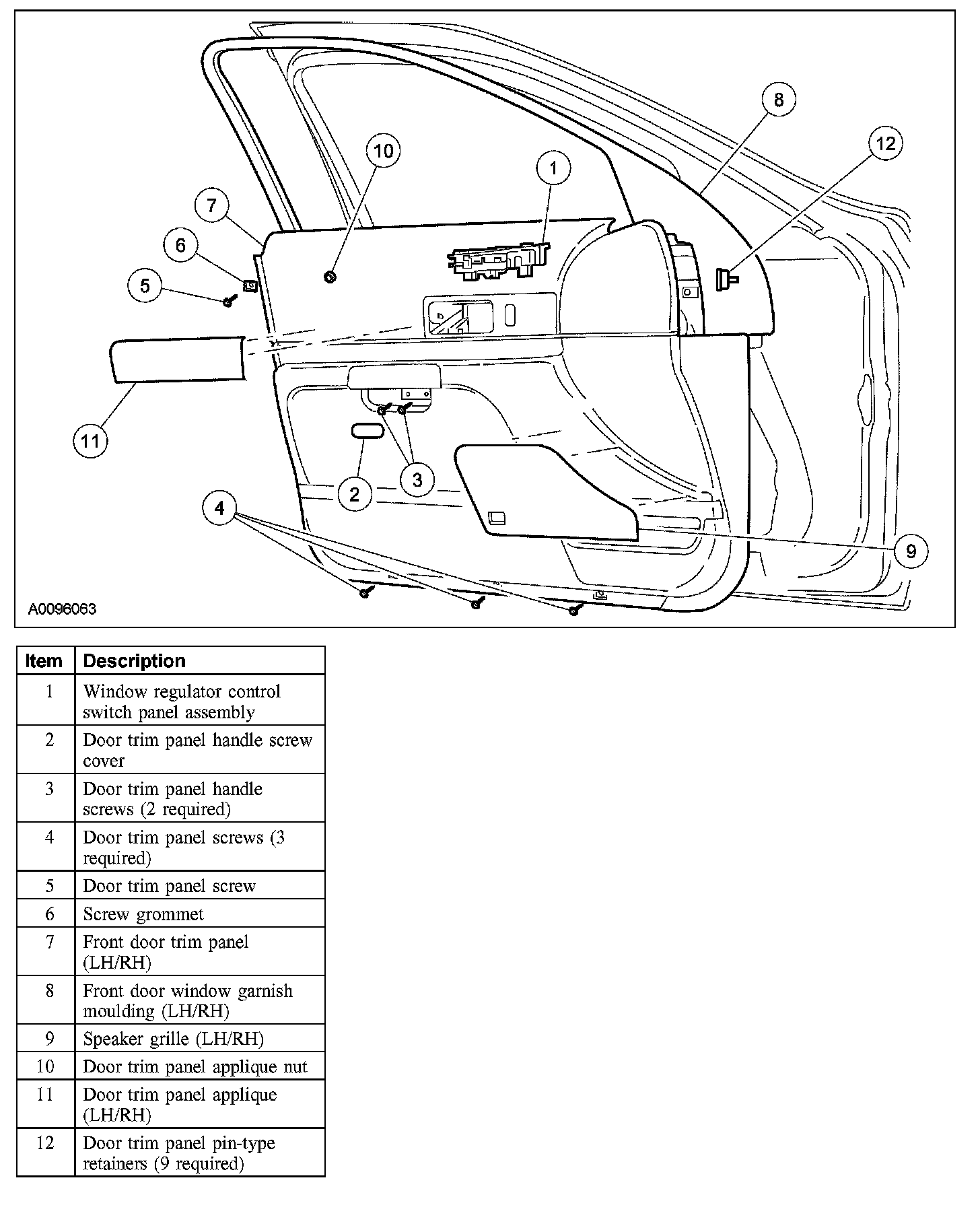 8
12
10
1
7
6
5
11
2
3
4
9
A0096063

| Item | Description |
|---|---|
| 1 | Window regulator control switch panel assembly |
| 2 | Door trim panel handle screw cover |
| 3 | Door trim panel handle screws (2 required) |
| 4 | Door trim panel screws (3 required) |
| 5 | Door trim panel screw |
| 6 | Screw grommet |
| 7 | Front door trim panel (LH/RH) |
| 8 | Front door window garnish moulding (LH/RH) |
| 9 | Speaker grille (LH/RH) |
| 10 | Door trim panel applique nut |
| 11 | Door trim panel applique (LH/RH) |
| 12 | Door trim panel pin-type retainers (9 required) |