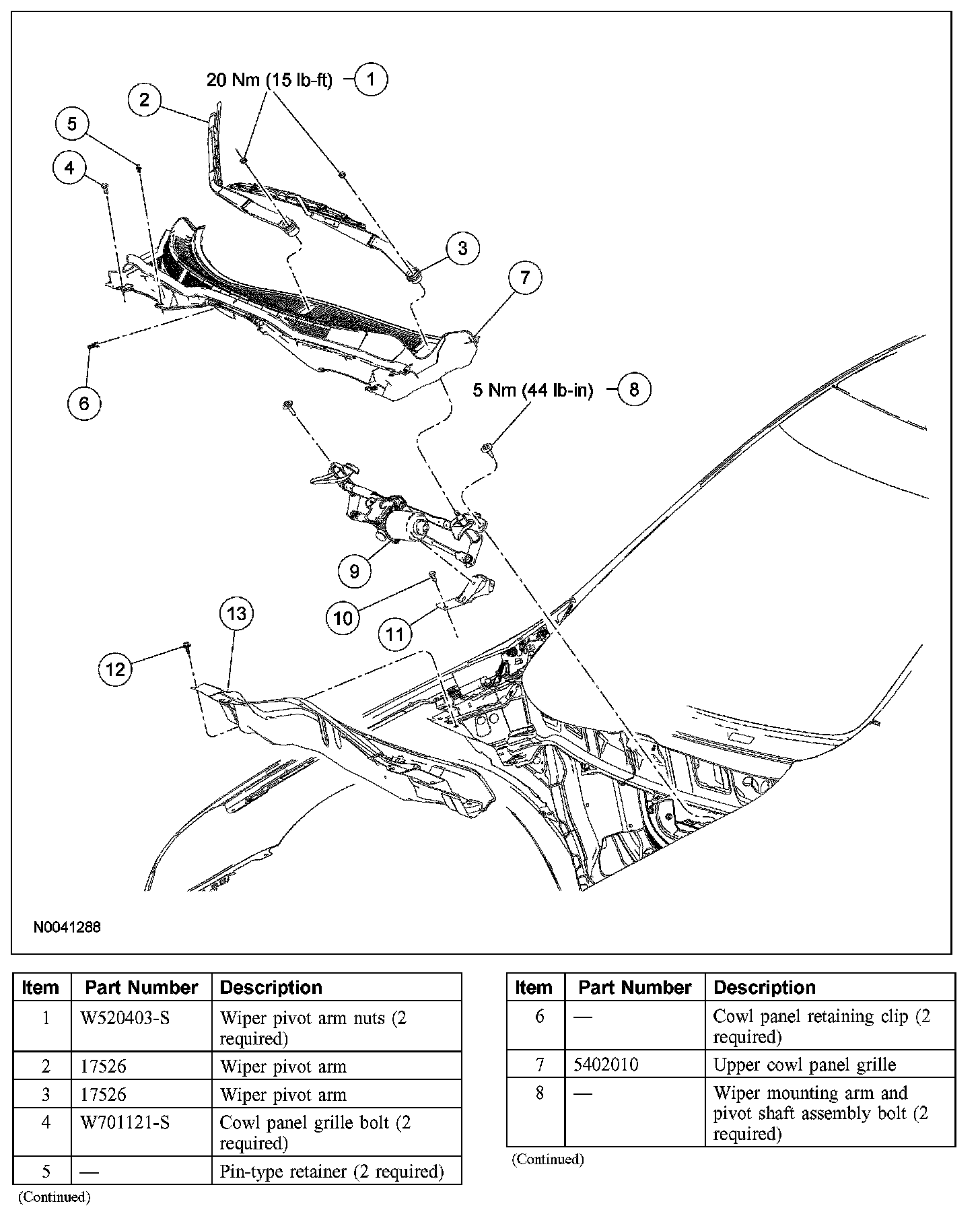 20 Nm (15 lb-ft) 1
2
5
4
3
7
6
5 Nm (44 lb-in) 8
9
10
11
13
12

N0041288

| Item | Part Number | Description |
|---|---|---|
| 1 | W520403-S | Wiper pivot arm nuts (2 required) |
| 2 | 17526 | Wiper pivot arm |
| 3 | 17526 | Wiper pivot arm |
| 4 | W701121-S | Cowl panel grille bolt (2 required) |
| 5 | — | Pin-type retainer (2 required) |

(Continued)

| Item | Part Number | Description |
|---|---|---|
| 6 | — | Cowl panel retaining clip (2 required) |
| 7 | 5402010 | Upper cowl panel grille |
| 8 | — | Wiper mounting arm and pivot shaft assembly bolt (2 required) |

(Continued)