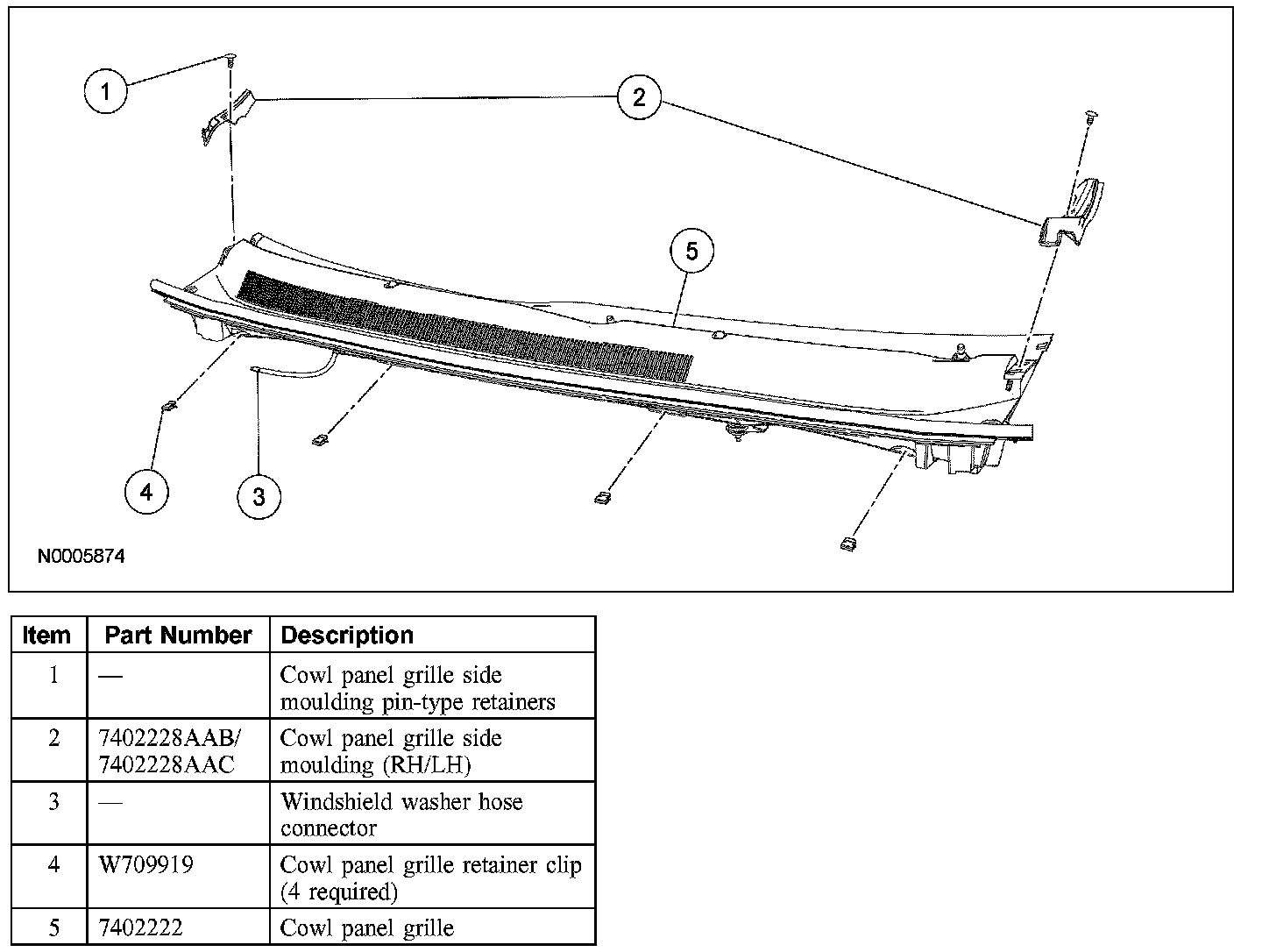 1
2
5
4
3
N0005874

| Item | Part Number | Description |
|---|---|---|
| 1 | — | Cowl panel grille side moulding pin-type retainers |
| 2 | 7402228AAB/ 7402228AAC | Cowl panel grille side moulding (RH/LH) |
| 3 | — | Windshield washer hose connector |
| 4 | W709919 | Cowl panel grille retainer clip (4 required) |
| 5 | 7402222 | Cowl panel grille |