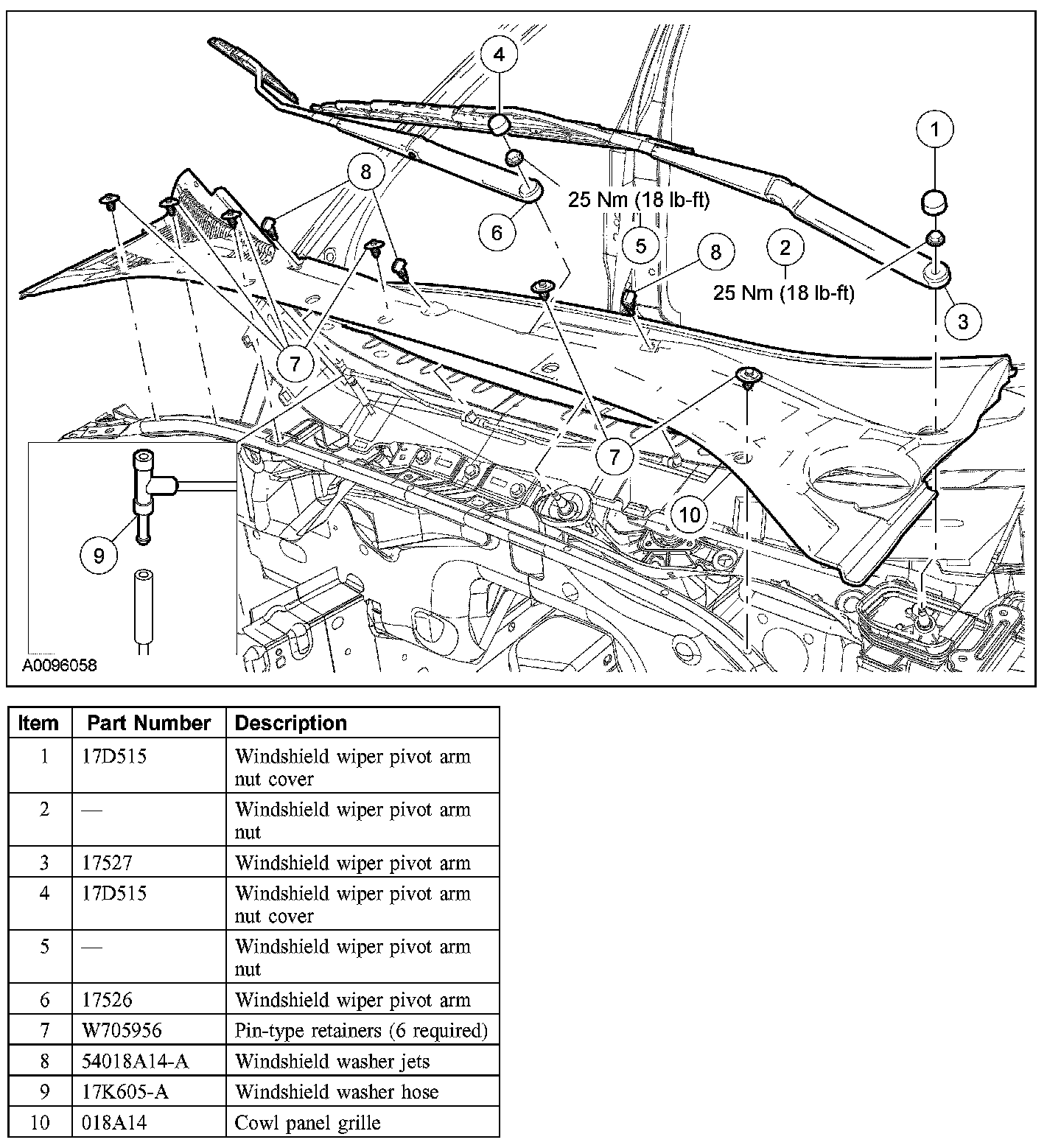 4

1

8

25 Nm (18 lb-ft)

6

5

8

2

25 Nm (18 lb-ft)

3

7

7

10

9

A0096058

| Item | Part Number | Description |
|---|---|---|
| 1 | 17D515 | Windshield wiper pivot arm nut cover |
| 2 | — | Windshield wiper pivot arm nut |
| 3 | 17527 | Windshield wiper pivot arm |
| 4 | 17D515 | Windshield wiper pivot arm nut cover |
| 5 | — | Windshield wiper pivot arm nut |
| 6 | 17526 | Windshield wiper pivot arm |
| 7 | W705956 | Pin-type retainers (6 required) |
| 8 | 54018A14-A | Windshield washer jets |
| 9 | 17K605-A | Windshield washer hose |
| 10 | 018A14 | Cowl panel grille |