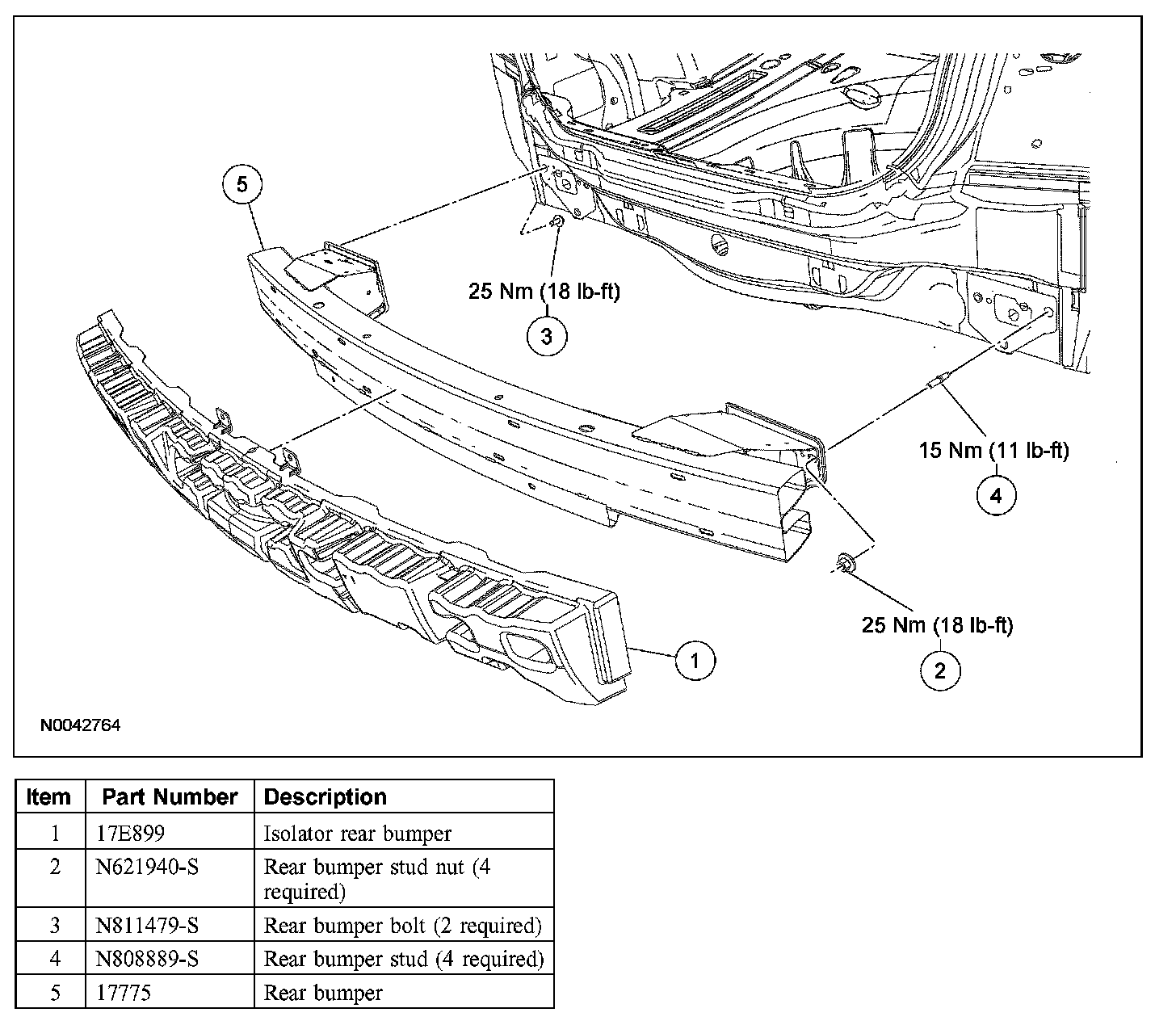 5

25 Nm (18 lb-ft)

3

15 Nm (11 lb-ft)

4

25 Nm (18 lb-ft)

2

1

N0042764

| Item | Part Number | Description |
|---|---|---|
| 1 | 17E899 | Isolator rear bumper |
| 2 | N621940-S | Rear bumper stud nut (4 required) |
| 3 | N811479-S | Rear bumper bolt (2 required) |
| 4 | N808889-S | Rear bumper stud (4 required) |
| 5 | 17775 | Rear bumper |