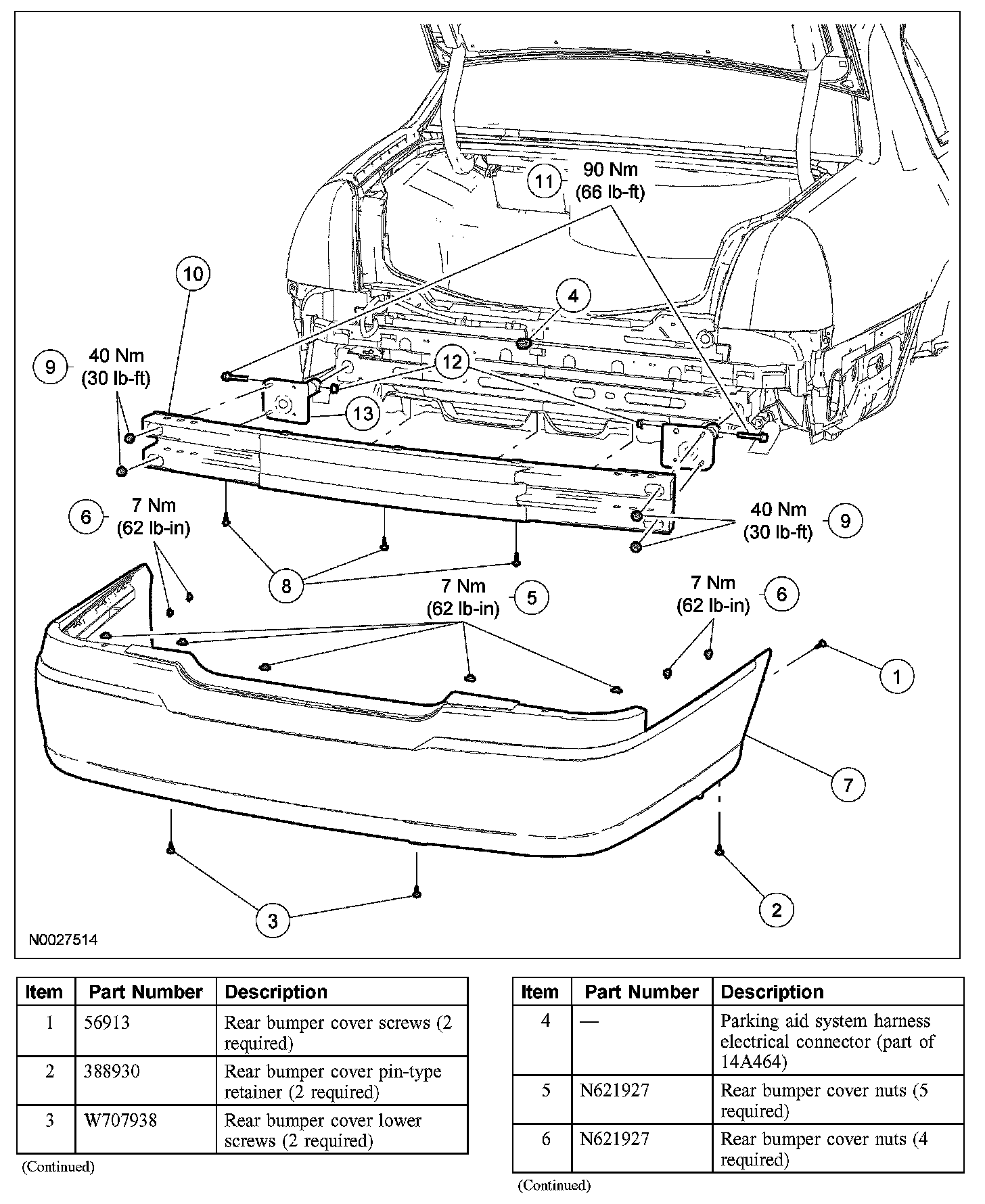 11 90 Nm (66 lb-ft)

10

4

9 40 Nm (30 lb-ft)

12

13

6 7 Nm (62 lb-in)

40 Nm (30 lb-ft) 9

8

7 Nm (62 lb-in) 5

7 Nm (62 lb-in) 6

1

7

3

2

N0027514

| Item | Part Number | Description |
|---|---|---|
| 1 | 56913 | Rear bumper cover screws (2 required) |
| 2 | 388930 | Rear bumper cover pin-type retainer (2 required) |
| 3 | W707938 | Rear bumper cover lower screws (2 required) |

(Continued)

| Item | Part Number | Description |
|---|---|---|
| 4 | — | Parking aid system harness electrical connector (part of 14A464) |
| 5 | N621927 | Rear bumper cover nuts (5 required) |
| 6 | N621927 | Rear bumper cover nuts (4 required) |

(Continued)