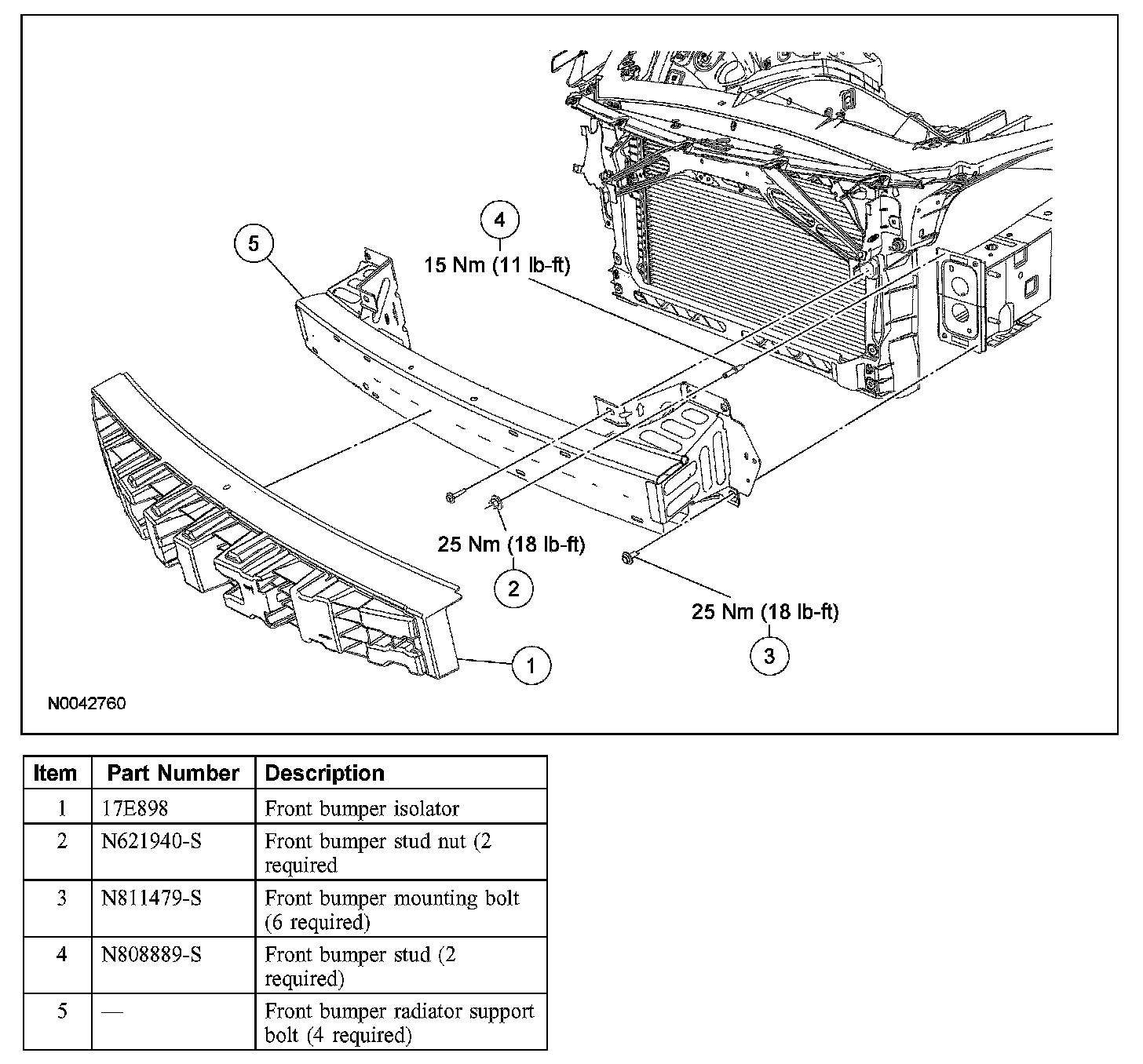 5

4
15 Nm (11 lb-ft)

25 Nm (18 lb-ft)
2

25 Nm (18 lb-ft)
3

1

N0042760

| Item | Part Number | Description |
|---|---|---|
| 1 | 17E898 | Front bumper isolator |
| 2 | N621940-S | Front bumper stud nut (2 required |
| 3 | N811479-S | Front bumper mounting bolt (6 required) |
| 4 | N808889-S | Front bumper stud (2 required) |
| 5 | — | Front bumper radiator support bolt (4 required) |