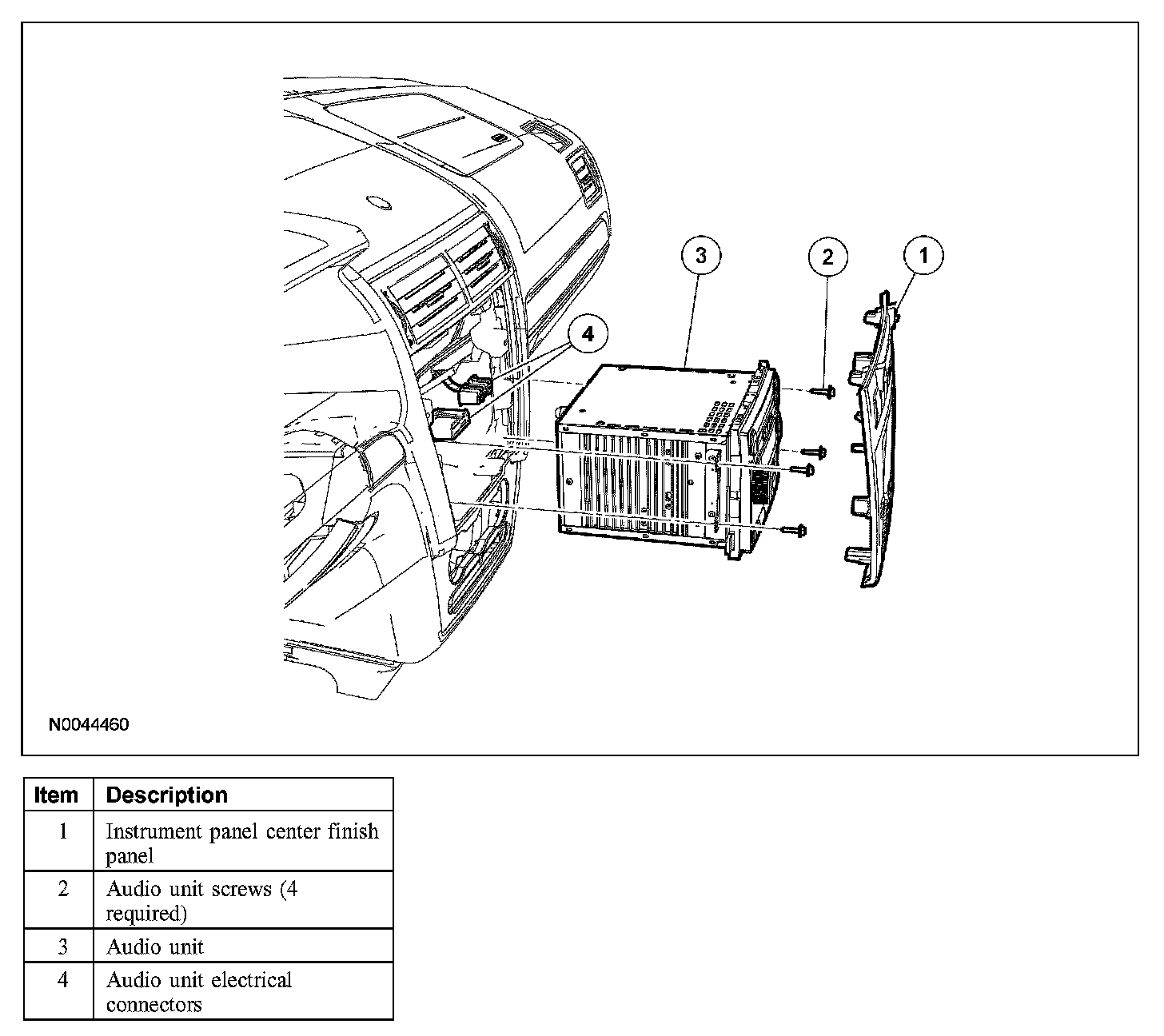 3

2

1

4

N0044460

| Item | Description |
|---|---|
| 1 | Instrument panel center finish panel |
| 2 | Audio unit screws (4 required) |
| 3 | Audio unit |
| 4 | Audio unit electrical connectors |