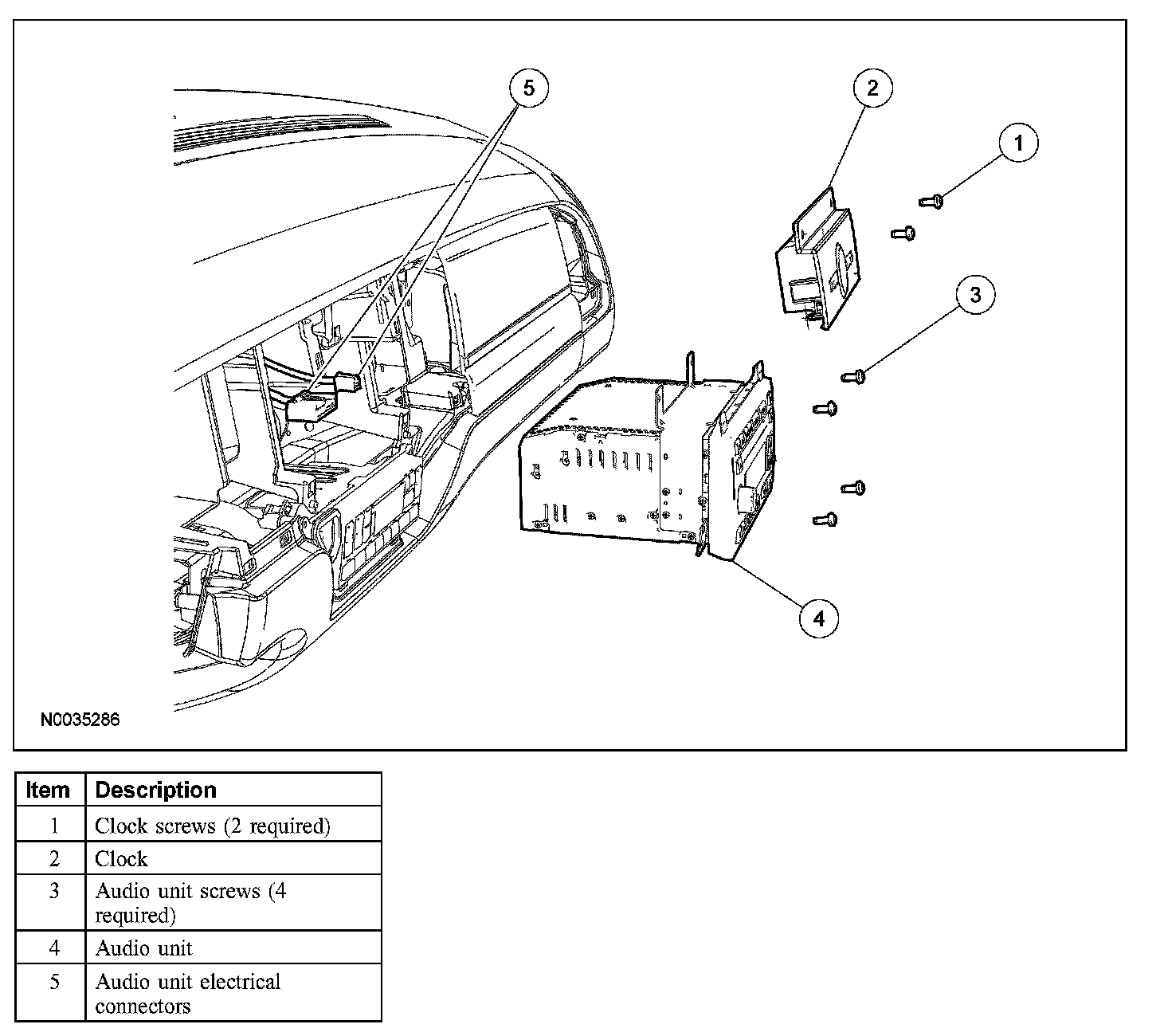 5
2
1
3
4
N0035286

| Item | Description |
|---|---|
| 1 | Clock screws (2 required) |
| 2 | Clock |
| 3 | Audio unit screws (4 required) |
| 4 | Audio unit |
| 5 | Audio unit electrical connectors |