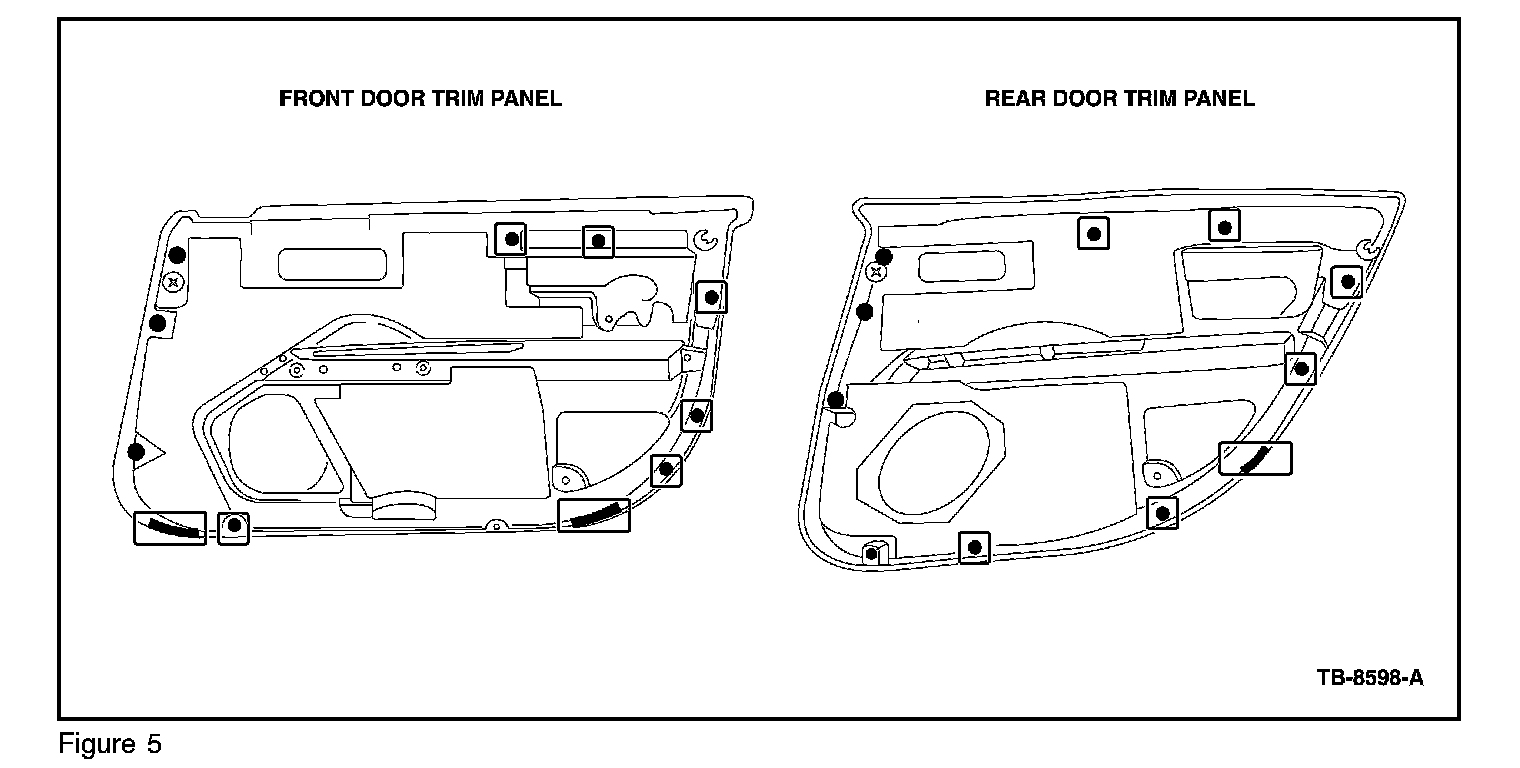 FRONT DOOR TRIM PANEL

REAR DOOR TRIM PANEL

TB-8598-A

Figure 5