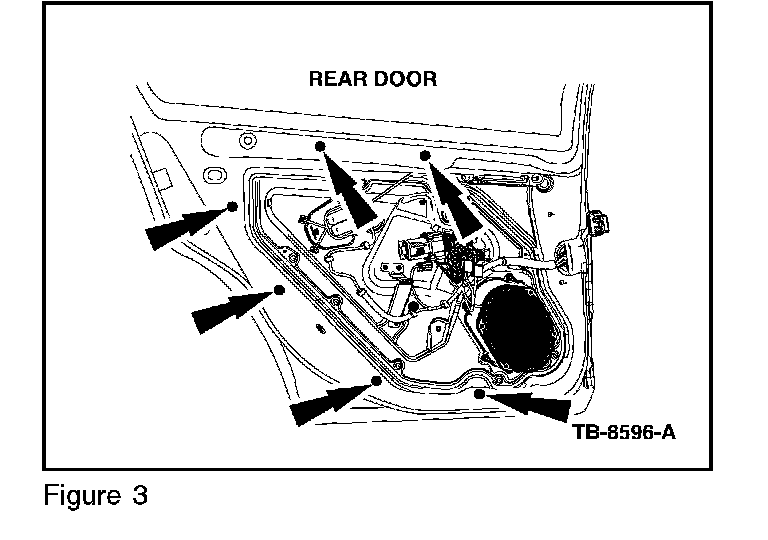 REAR DOOR

TB-8596-A

Figure 3