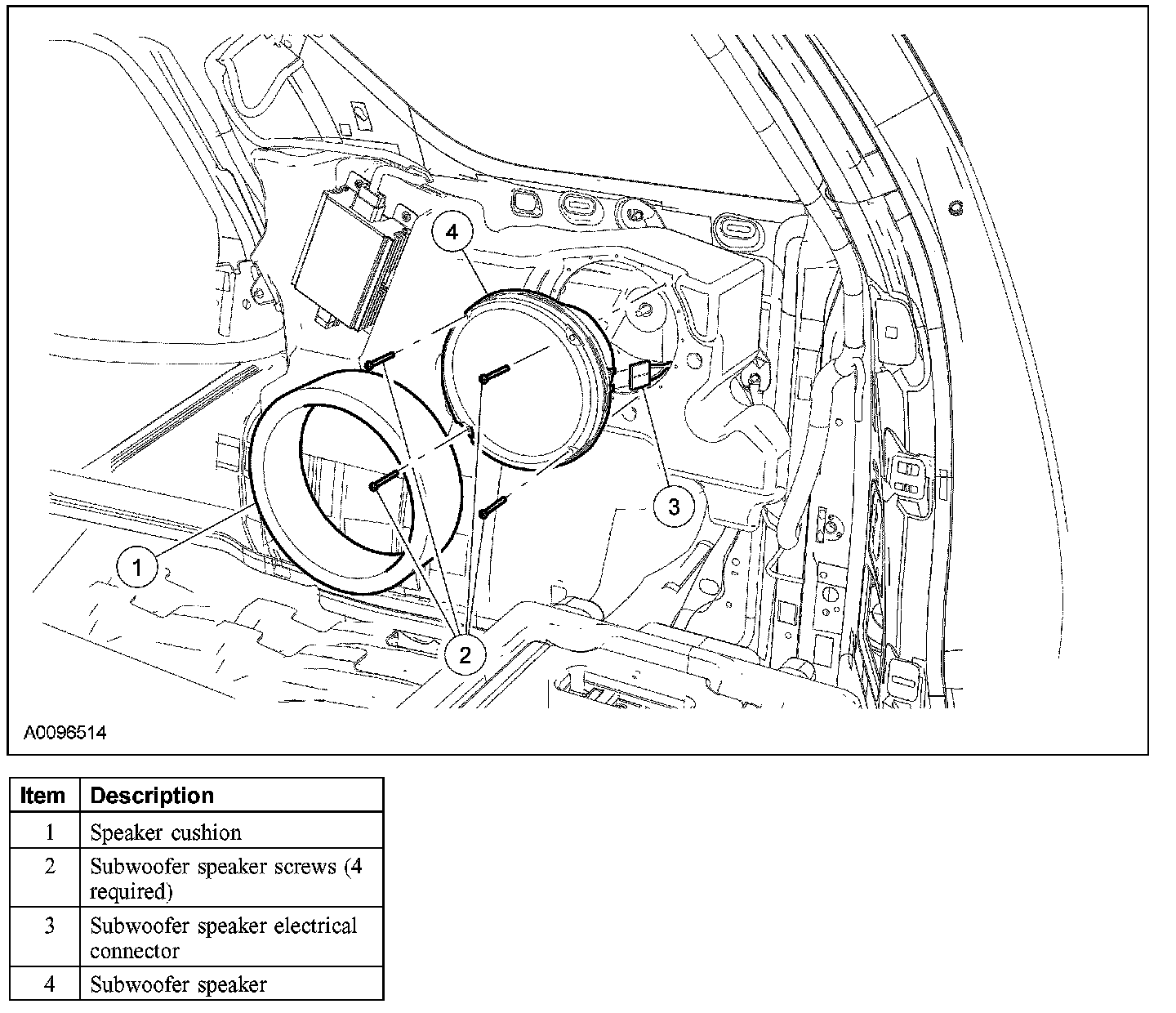 4

3

1

2

A0096514

| Item | Description |
|---|---|
| 1 | Speaker cushion |
| 2 | Subwoofer speaker screws (4 required) |
| 3 | Subwoofer speaker electrical connector |
| 4 | Subwoofer speaker |