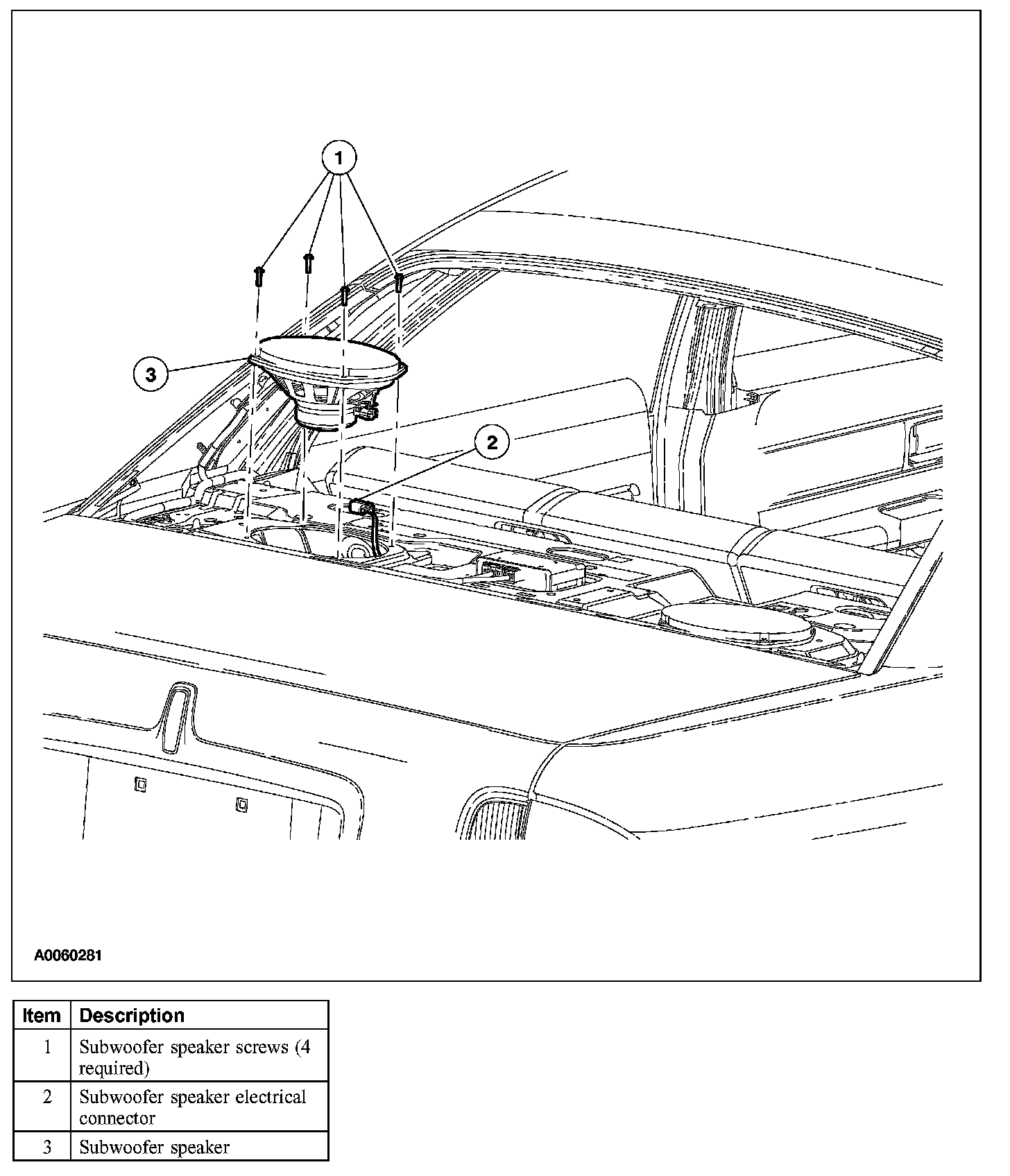 1

3

2

A0060281

| Item | Description |
|---|---|
| 1 | Subwoofer speaker screws (4 required) |
| 2 | Subwoofer speaker electrical connector |
| 3 | Subwoofer speaker |