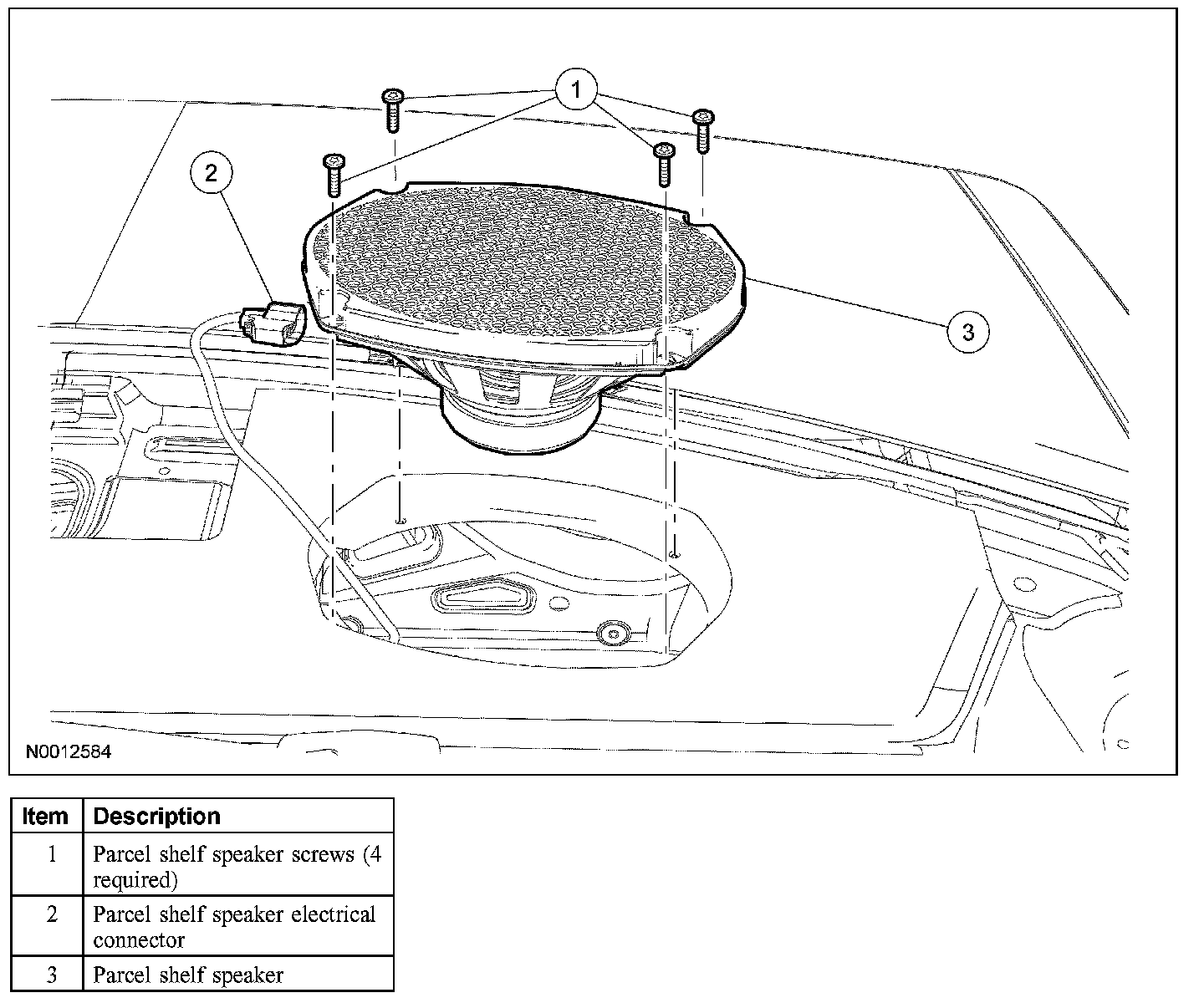 1

2

3

N0012584

| Item | Description |
|---|---|
| 1 | Parcel shelf speaker screws (4 required) |
| 2 | Parcel shelf speaker electrical connector |
| 3 | Parcel shelf speaker |