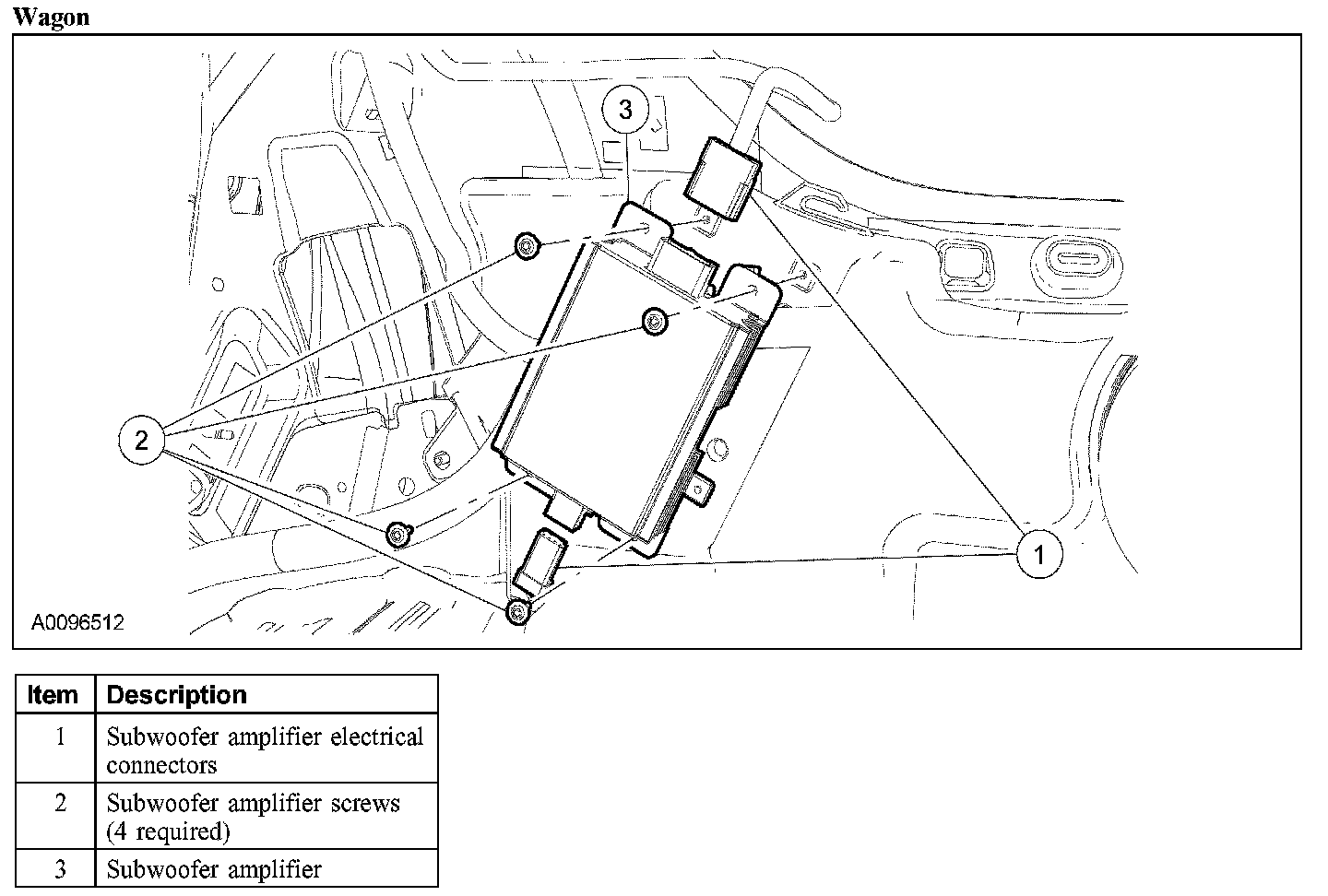 Wagon

3

2

1

A0096512

| Item | Description |
|---|---|
| 1 | Subwoofer amplifier electrical connectors |
| 2 | Subwoofer amplifier screws (4 required) |
| 3 | Subwoofer amplifier |