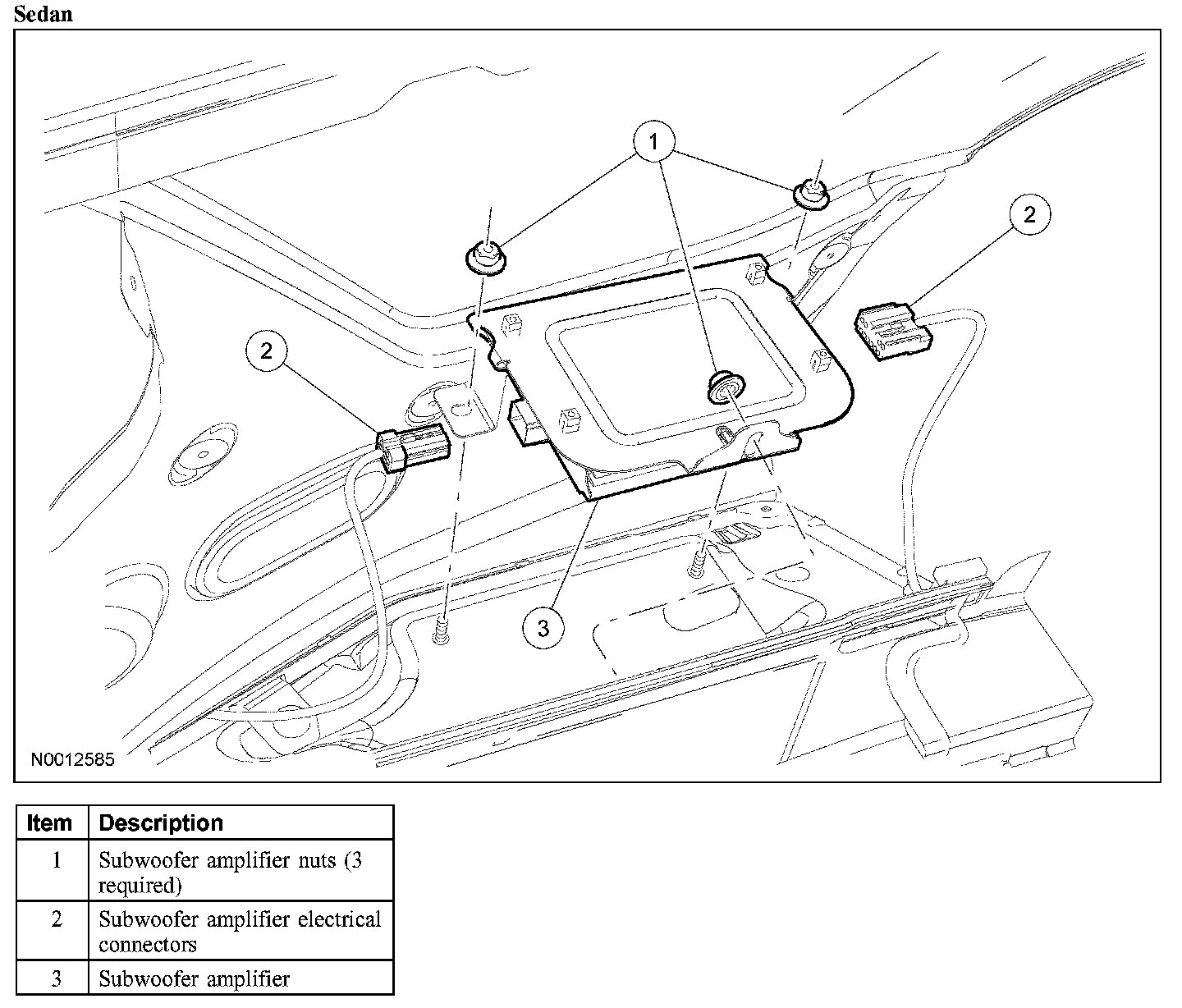 Sedan

1

2

2

3

N0012585

| Item | Description |
|---|---|
| 1 | Subwoofer amplifier nuts (3 required) |
| 2 | Subwoofer amplifier electrical connectors |
| 3 | Subwoofer amplifier |