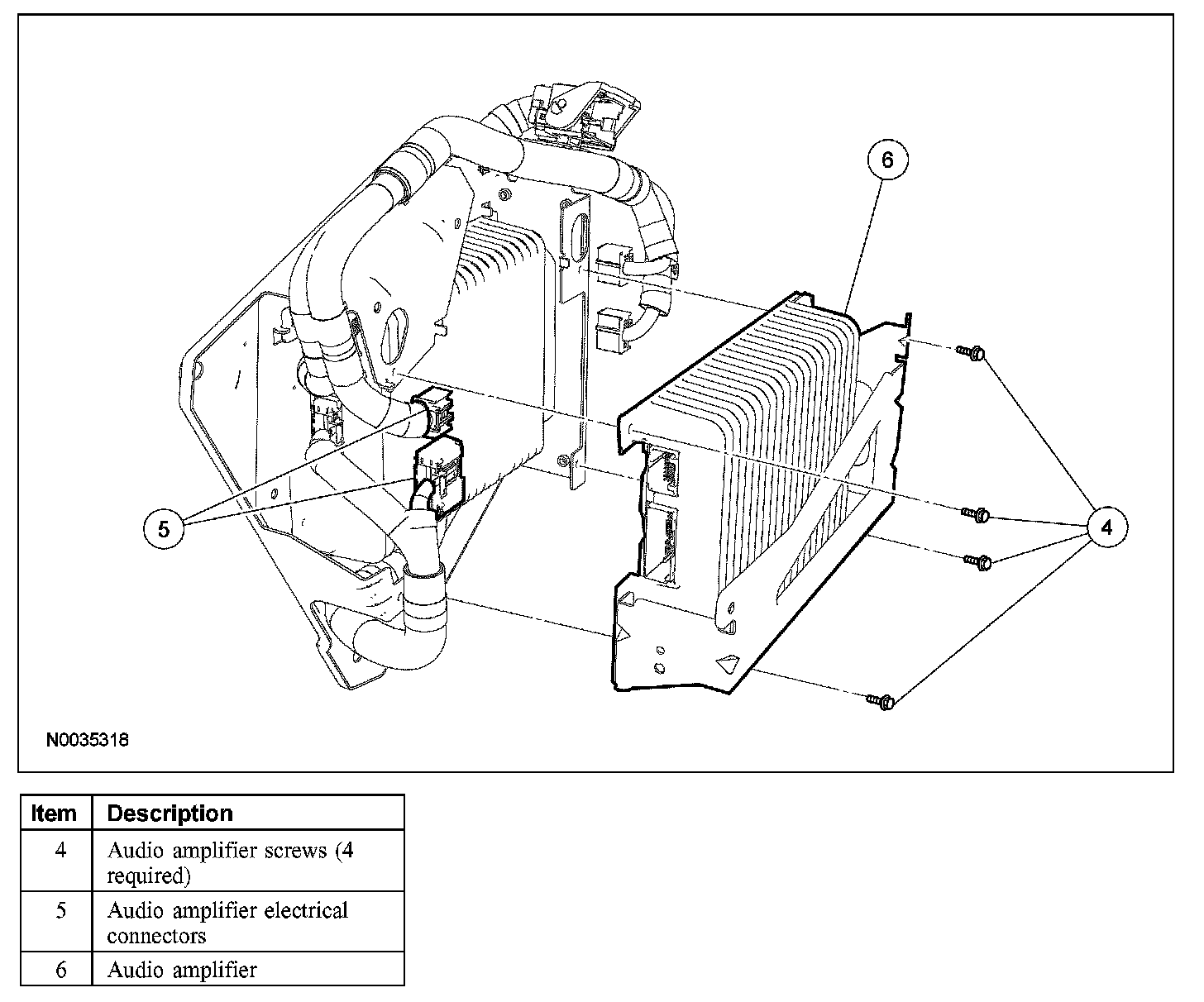 6

5

4

N0035318

| Item | Description |
|---|---|
| 4 | Audio amplifier screws (4 required) |
| 5 | Audio amplifier electrical connectors |
| 6 | Audio amplifier |