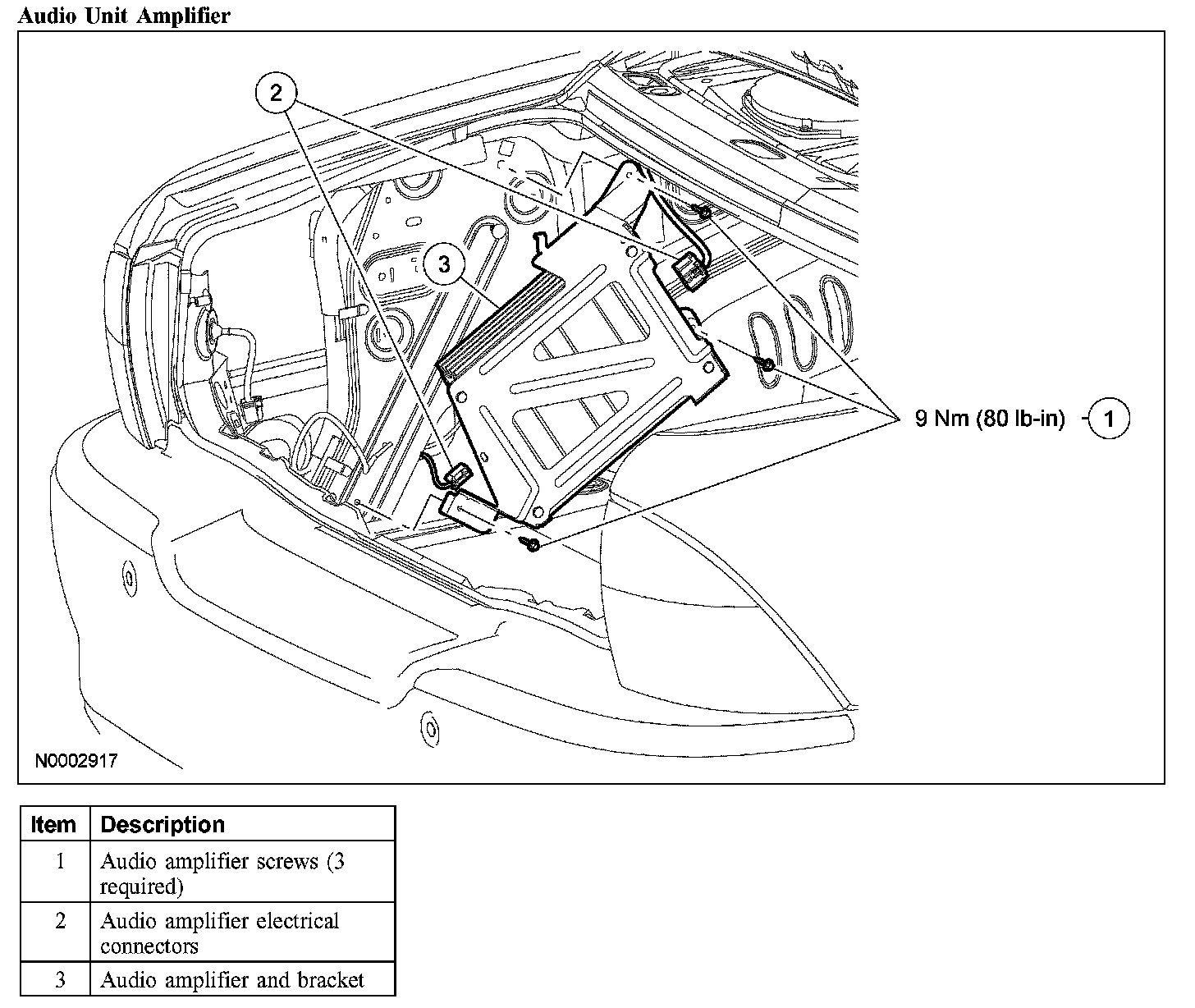 Audio Unit Amplifier

2

3

9 Nm (80 lb-in) 1

N0002917

| Item | Description |
|---|---|
| 1 | Audio amplifier screws (3 required) |
| 2 | Audio amplifier electrical connectors |
| 3 | Audio amplifier and bracket |