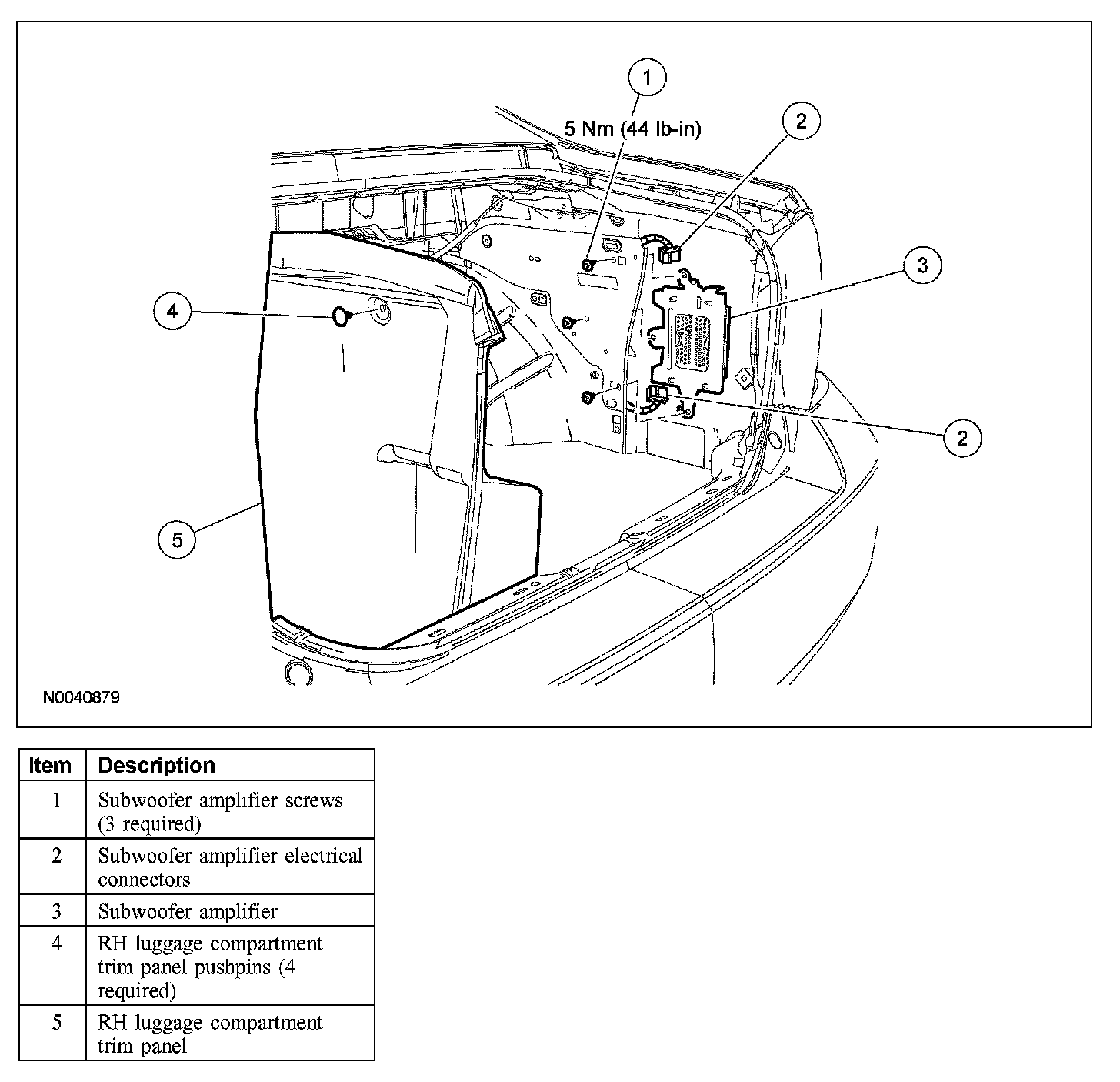 1
5 Nm (44 lb-in)
2
3
4
2
5
N0040879

| Item | Description |
|---|---|
| 1 | Subwoofer amplifier screws (3 required) |
| 2 | Subwoofer amplifier electrical connectors |
| 3 | Subwoofer amplifier |
| 4 | RH luggage compartment trim panel pushpins (4 required) |
| 5 | RH luggage compartment trim panel |