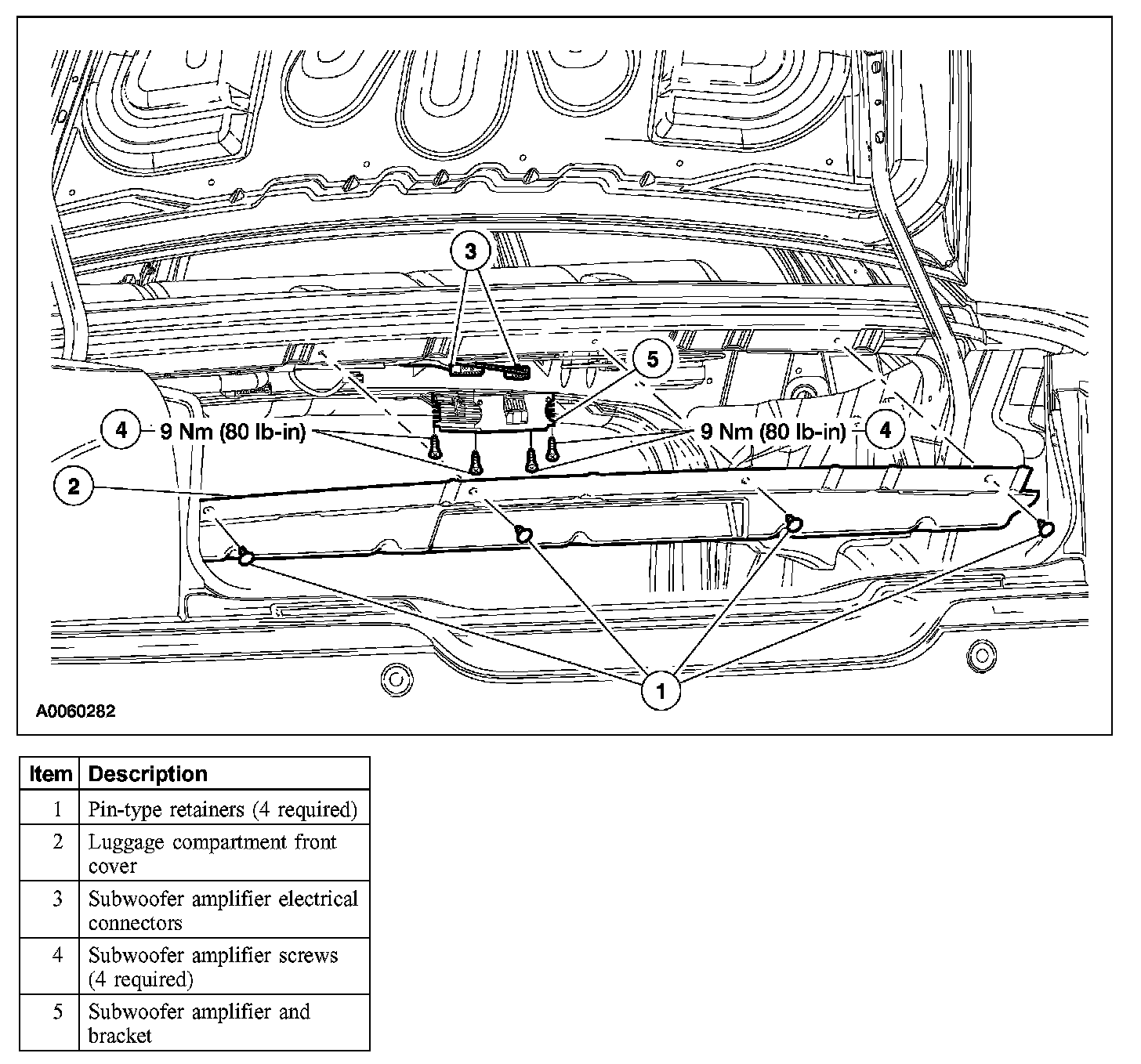 3

5

4 9 Nm (80 lb-in)

9 Nm (80 lb-in) 4

2

1

A0060282

| Item | Description |
|---|---|
| 1 | Pin-type retainers (4 required) |
| 2 | Luggage compartment front cover |
| 3 | Subwoofer amplifier electrical connectors |
| 4 | Subwoofer amplifier screws (4 required) |
| 5 | Subwoofer amplifier and bracket |