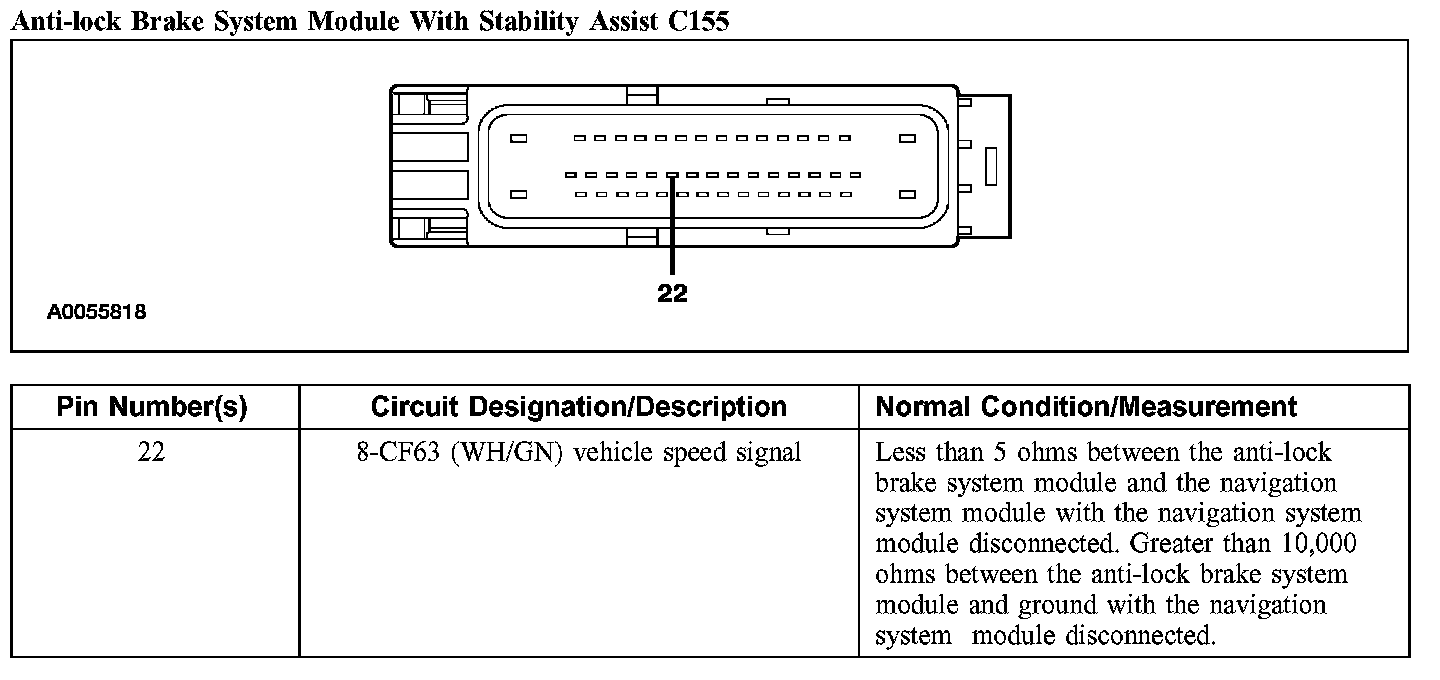 Anti-lock Brake System Module With Stability Assist C155

22

A0055818

| Pin Number(s) | Circuit Designation/Description | Normal Condition/Measurement |
|---|---|---|
| 22 | 8-CF63 (WH/GN) vehicle speed signal | Less than 5 ohms between the anti-lock brake system module and the navigation system module with the navigation system module disconnected. Greater than 10,000 ohms between the anti-lock brake system module and ground with the navigation system module disconnected. |