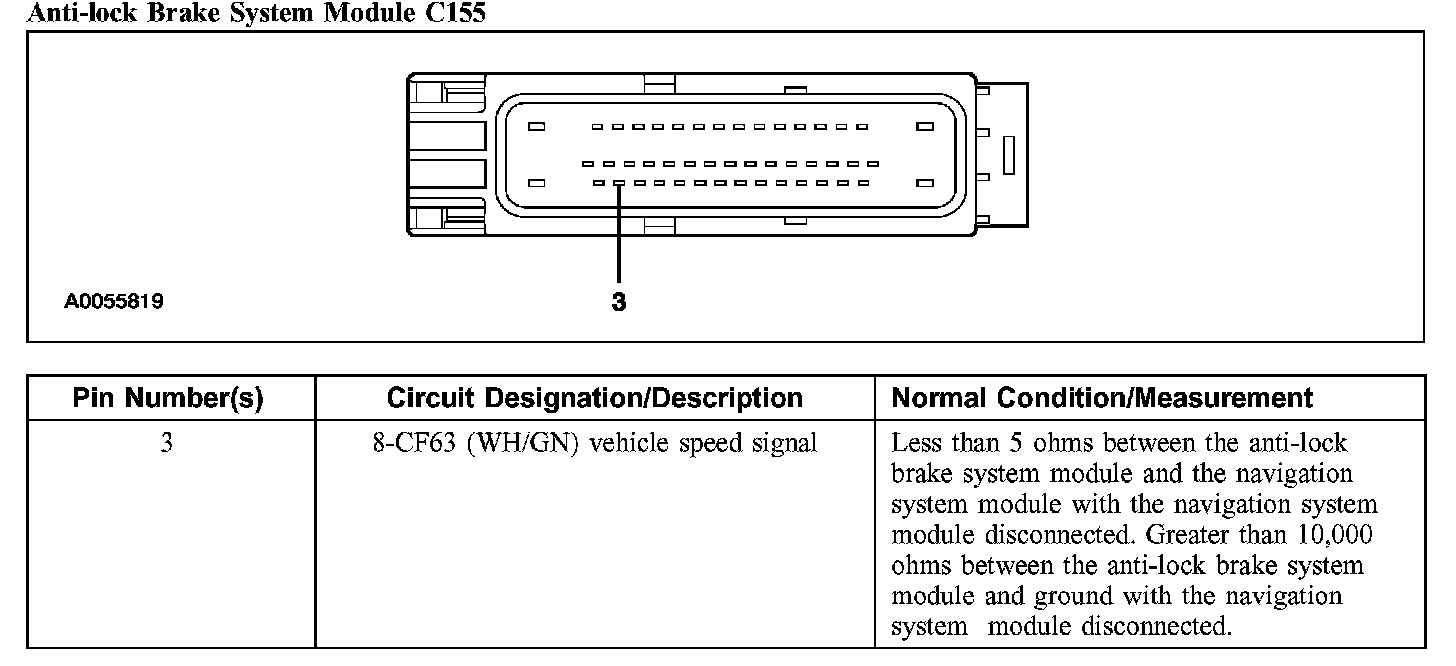 Anti-lock Brake System Module C155

3

A0055819

| Pin Number(s) | Circuit Designation/Description | Normal Condition/Measurement |
|---|---|---|
| 3 | 8-CF63 (WH/GN) vehicle speed signal | Less than 5 ohms between the anti-lock brake system module and the navigation system module with the navigation system module disconnected. Greater than 10,000 ohms between the anti-lock brake system module and ground with the navigation system module disconnected. |