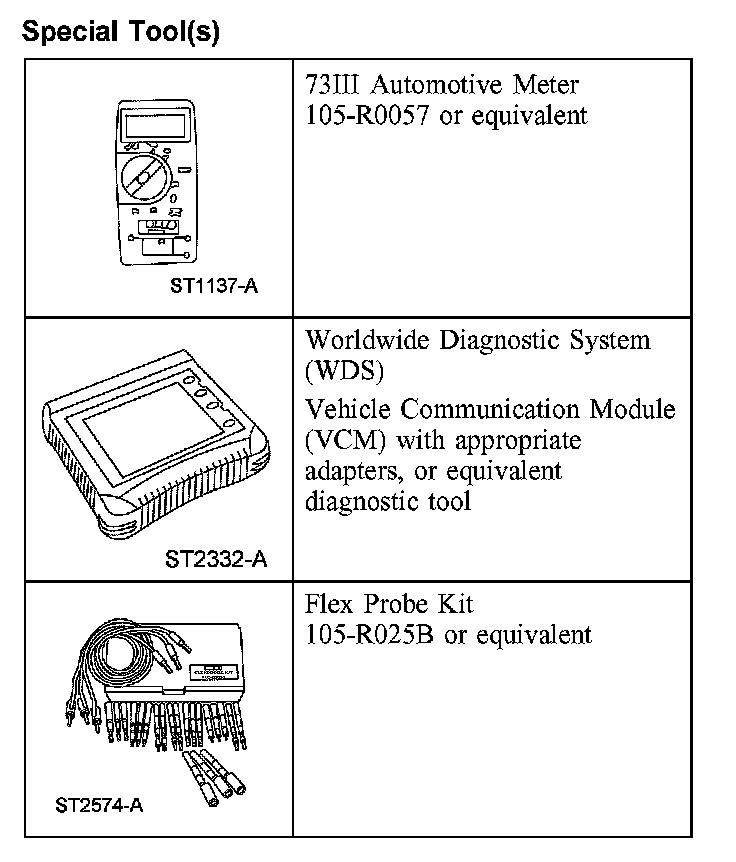 Special Tool(s)

| | |
|---|---|
| ST1137-A | 73III Automotive Meter 105-R0057 or equivalent |
| ST2332-A | Worldwide Diagnostic System (WDS) Vehicle Communication Module (VCM) with appropriate adapters, or equivalent diagnostic tool |
| ST2574-A | Flex Probe Kit 105-R025B or equivalent |