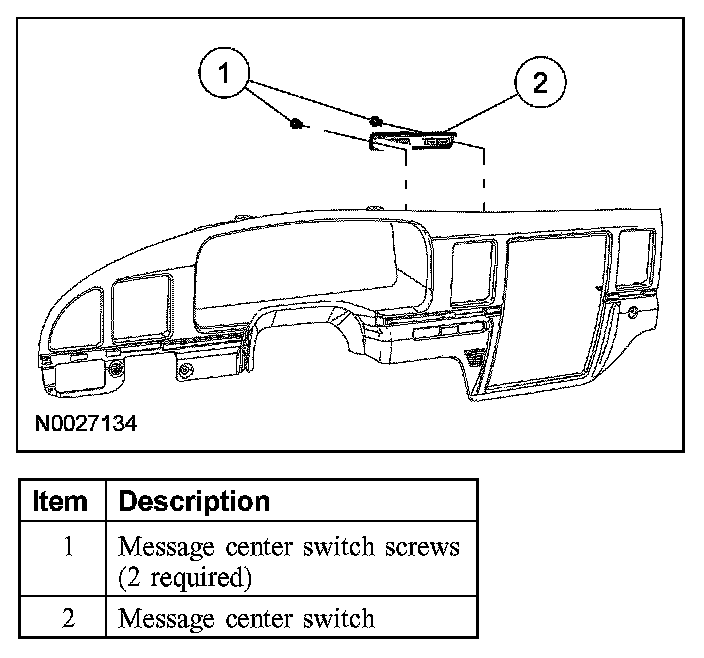 1

2

N0027134

| Item | Description |
|---|---|
| 1 | Message center switch screws (2 required) |
| 2 | Message center switch |