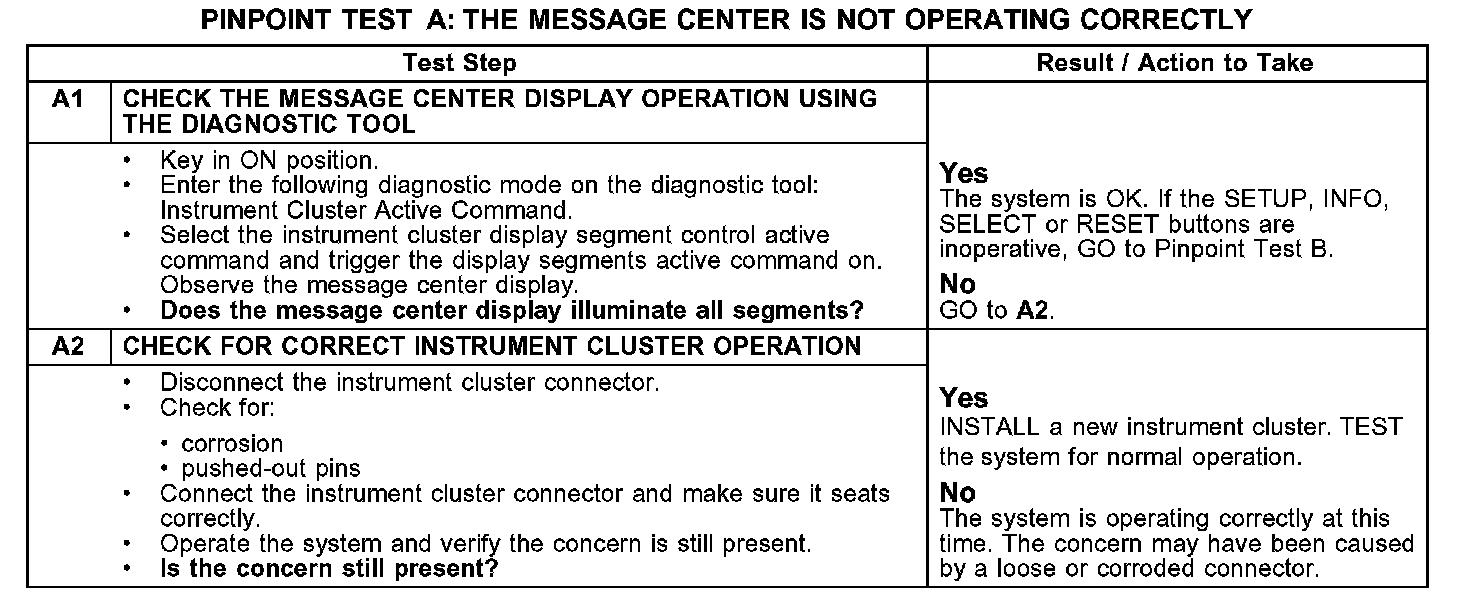 PINPOINT TEST A: THE MESSAGE CENTER IS NOT OPERATING CORRECTLY

| | Test Step | Result / Action to Take |
|---|---|---|
| A1 | CHECK THE MESSAGE CENTER DISPLAY OPERATION USING THE DIAGNOSTIC TOOL | |
| | • Key in ON position. • Enter the following diagnostic mode on the diagnostic tool: Instrument Cluster Active Command. • Select the instrument cluster display segment control active command and trigger the display segments active command on. Observe the message center display. • Does the message center display illuminate all segments? | Yes The system is OK. If the SETUP, INFO, SELECT or RESET buttons are inoperative, GO to Pinpoint Test B. No GO to A2. |
| A2 | CHECK FOR CORRECT INSTRUMENT CLUSTER OPERATION | |
| | • Disconnect the instrument cluster connector. • Check for: • corrosion • pushed-out pins • Connect the instrument cluster connector and make sure it seats correctly. • Operate the system and verify the concern is still present. • Is the concern still present? | Yes INSTALL a new instrument cluster. TEST the system for normal operation. No The system is operating correctly at this time. The concern may have been caused by a loose or corroded connector. |