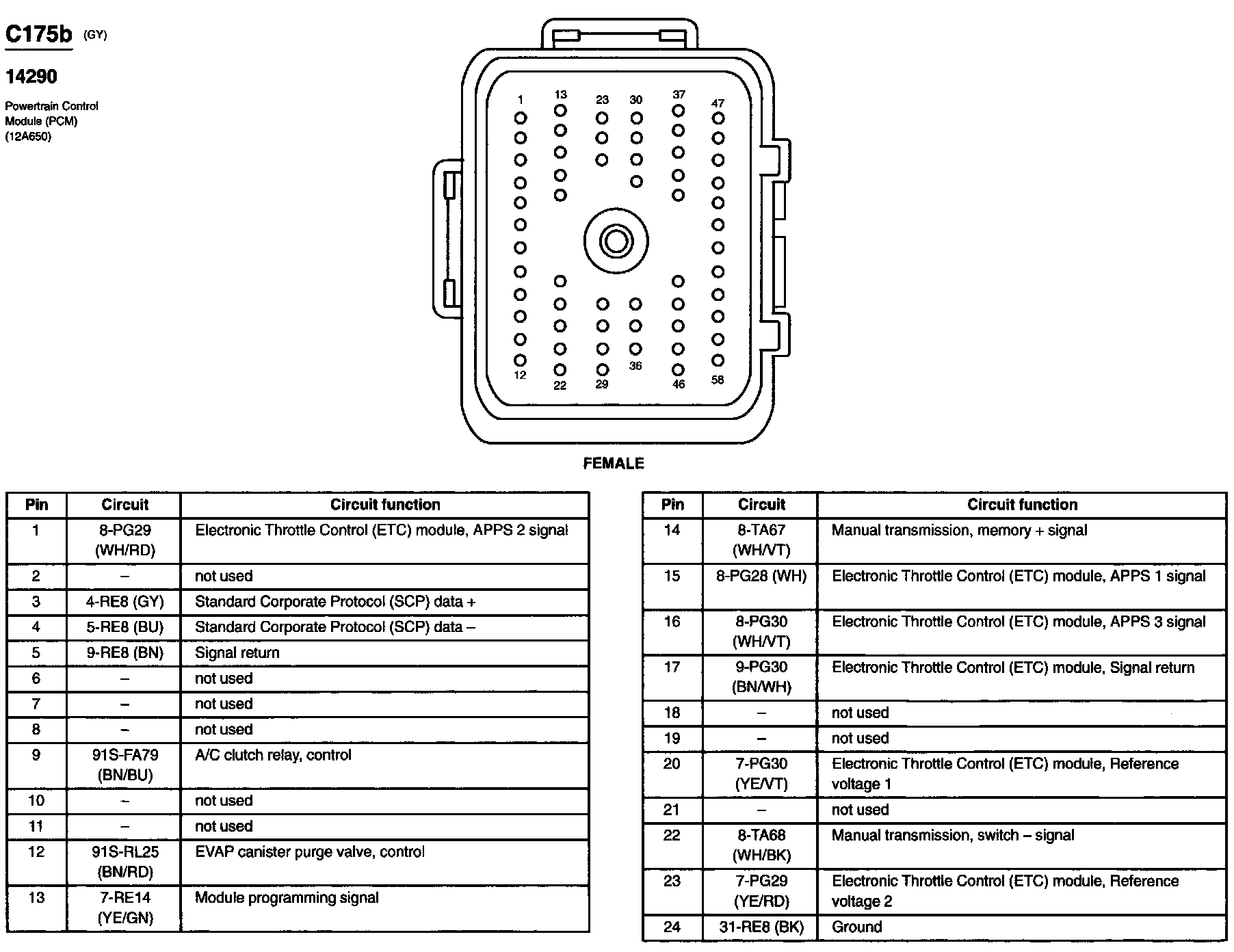 C175b (GY)

14290

Powertrain Control Module (PCM) (12A650)

1 13 23 30 37 47

12 22 29 36 46 58

FEMALE

| Pin | Circuit | Circuit function |
|---|---|---|
| 1 | 8-PG29 (WH/RD) | Electronic Throttle Control (ETC) module, APPS 2 signal |
| 2 | – | not used |
| 3 | 4-RE8 (GY) | Standard Corporate Protocol (SCP) data + |
| 4 | 5-RE8 (BU) | Standard Corporate Protocol (SCP) data – |
| 5 | 9-RE8 (BN) | Signal return |
| 6 | – | not used |
| 7 | – | not used |
| 8 | – | not used |
| 9 | 91S-FA79 (BN/BU) | A/C clutch relay, control |
| 10 | – | not used |
| 11 | – | not used |
| 12 | 91S-RL25 (BN/RD) | EVAP canister purge valve, control |
| 13 | 7-RE14 (YE/GN) | Module programming signal |

| Pin | Circuit | Circuit function |
|---|---|---|
| 14 | 8-TA67 (WH/VT) | Manual transmission, memory + signal |
| 15 | 8-PG28 (WH) | Electronic Throttle Control (ETC) module, APPS 1 signal |
| 16 | 8-PG30 (WH/VT) | Electronic Throttle Control (ETC) module, APPS 3 signal |
| 17 | 9-PG30 (BN/WH) | Electronic Throttle Control (ETC) module, Signal return |
| 18 | – | not used |
| 19 | – | not used |
| 20 | 7-PG30 (YE/VT) | Electronic Throttle Control (ETC) module, Reference voltage 1 |
| 21 | – | not used |
| 22 | 8-TA68 (WH/BK) | Manual transmission, switch – signal |
| 23 | 7-PG29 (YE/RD) | Electronic Throttle Control (ETC) module, Reference voltage 2 |
| 24 | 31-RE8 (BK) | Ground |