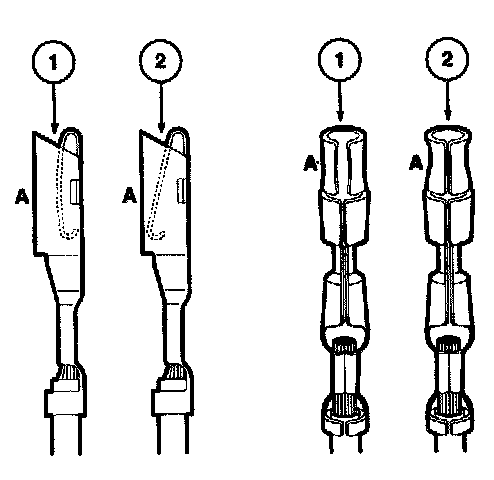 1
2
A
A
1
2
A
A