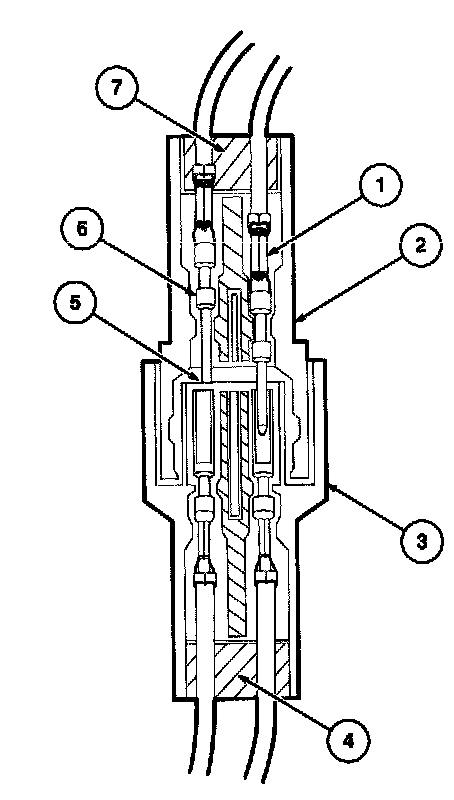 7
1
6
2
5
3
4