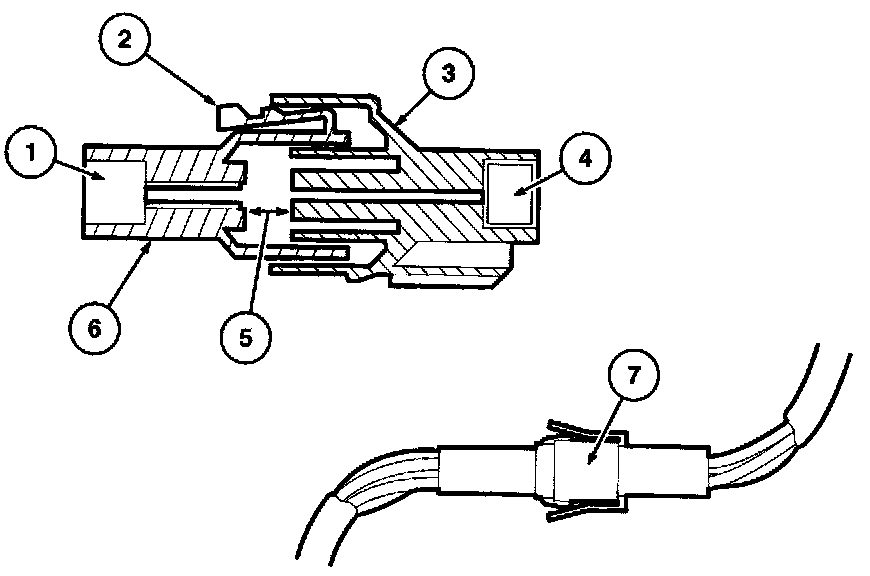 2
3
1
4
6
5
7