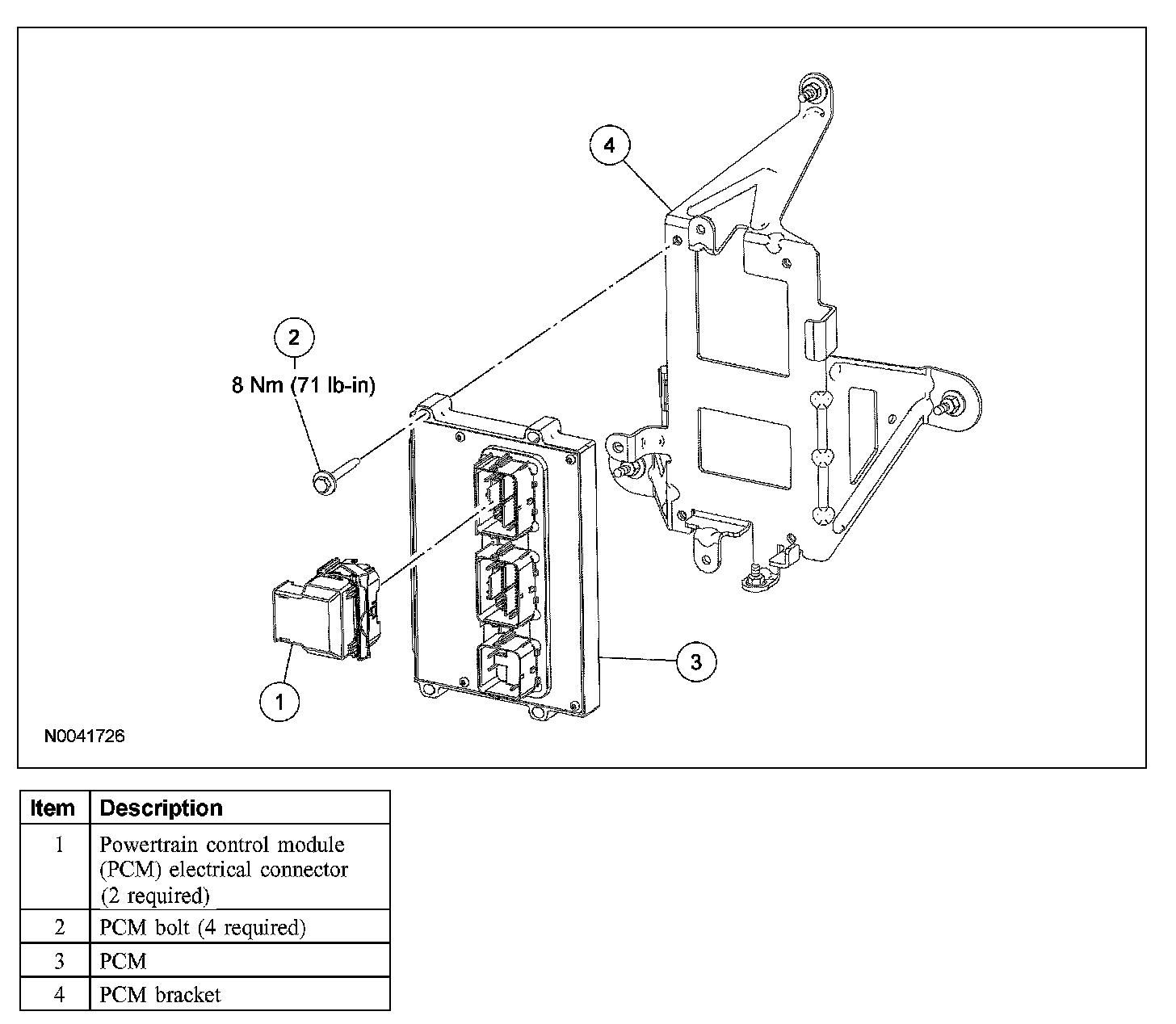 4

2

8 Nm (71 lb-in)

3

1

N0041726

| Item | Description |
|---|---|
| 1 | Powertrain control module (PCM) electrical connector (2 required) |
| 2 | PCM bolt (4 required) |
| 3 | PCM |
| 4 | PCM bracket |