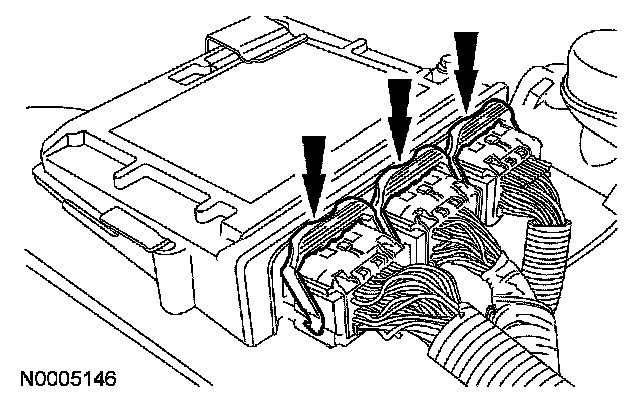 N0005146