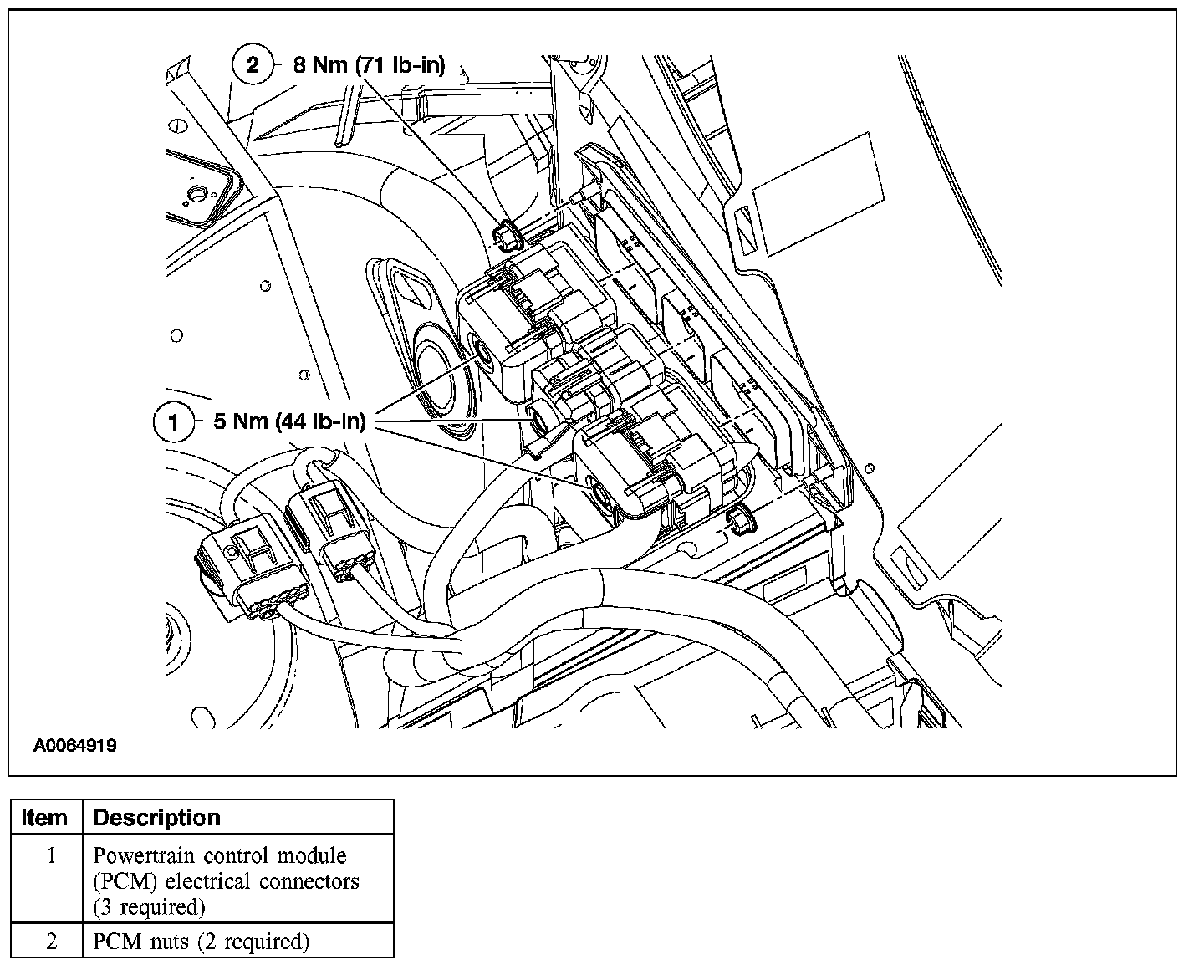 2 8 Nm (71 lb-in)

1 5 Nm (44 lb-in)

A0064919

| Item | Description |
|---|---|
| 1 | Powertrain control module (PCM) electrical connectors (3 required) |
| 2 | PCM nuts (2 required) |