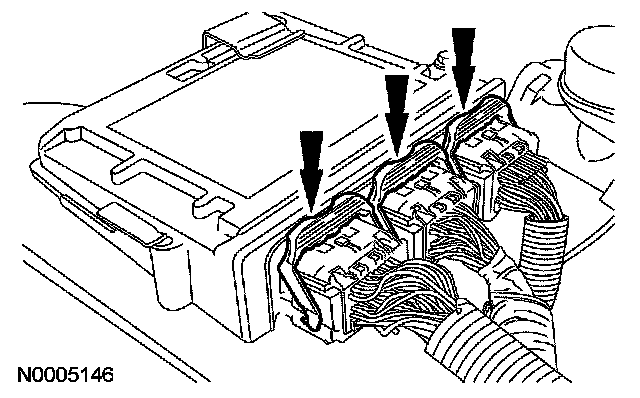 N0005146