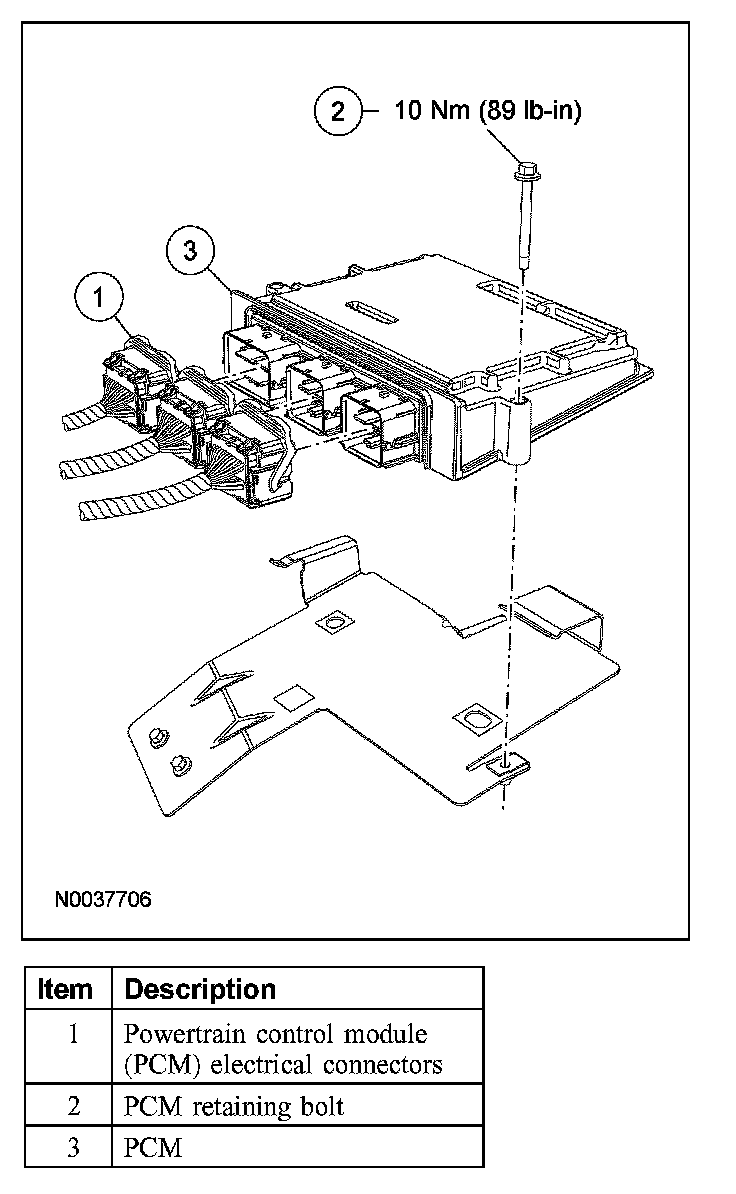 2 10 Nm (89 lb-in)

3

1

N0037706

| Item | Description |
|---|---|
| 1 | Powertrain control module (PCM) electrical connectors |
| 2 | PCM retaining bolt |
| 3 | PCM |