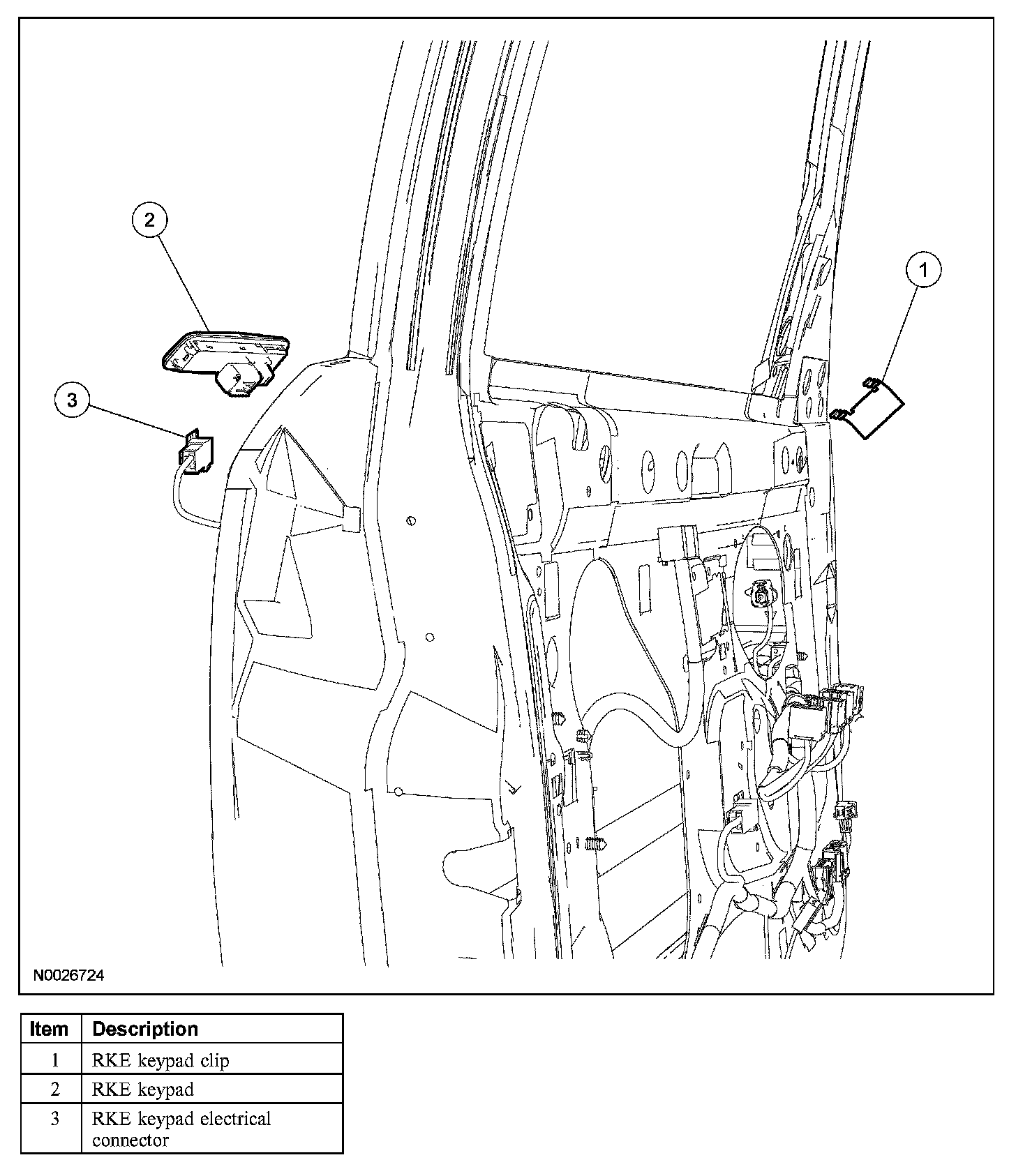 2

1

3

N0026724

| Item | Description |
|---|---|
| 1 | RKE keypad clip |
| 2 | RKE keypad |
| 3 | RKE keypad electrical connector |