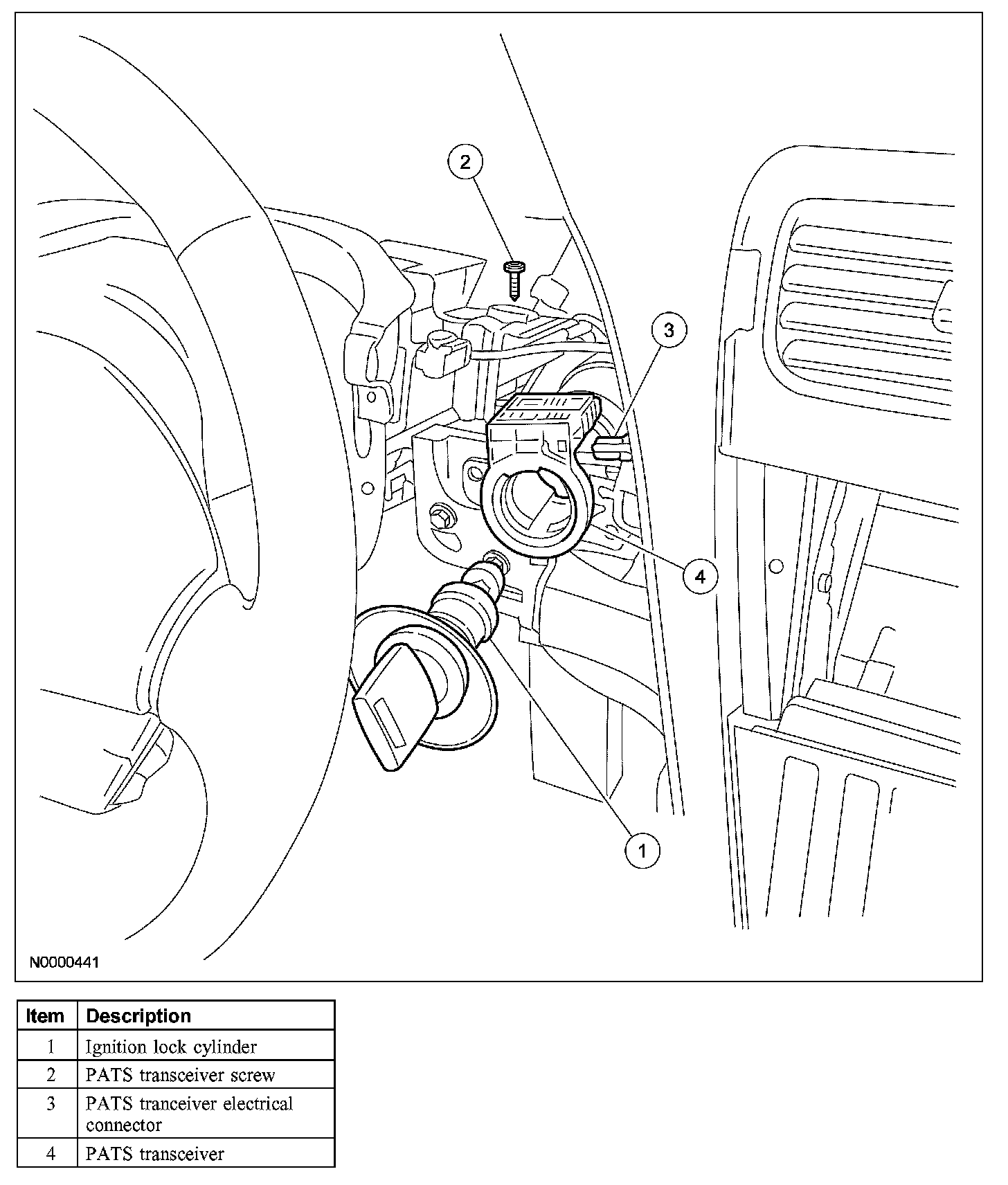 2

3

4

1

N0000441

| Item | Description |
|---|---|
| 1 | Ignition lock cylinder |
| 2 | PATS transceiver screw |
| 3 | PATS tranceiver electrical connector |
| 4 | PATS transceiver |