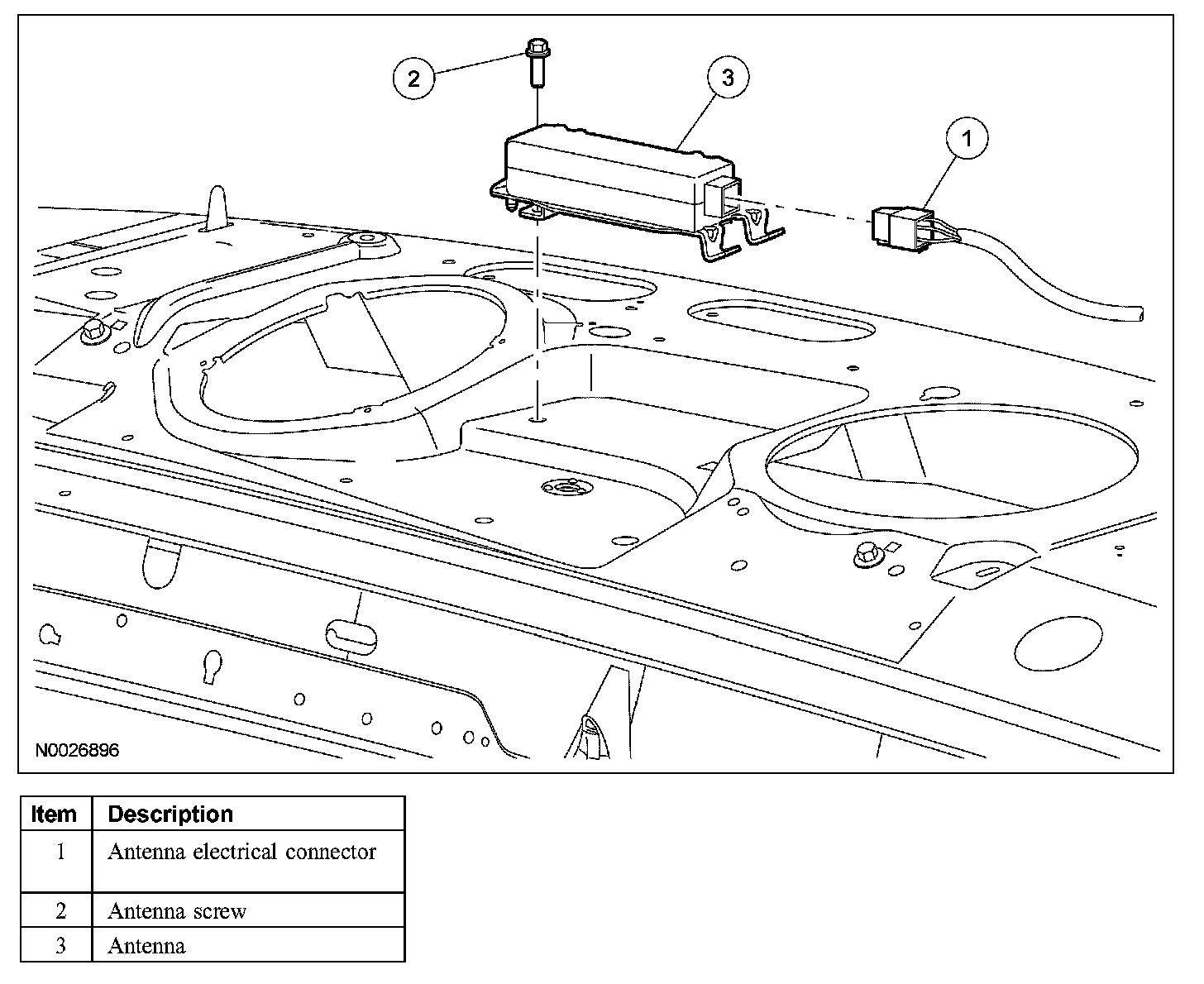 2

3

1

N0026896

| Item | Description |
|---|---|
| 1 | Antenna electrical connector |
| 2 | Antenna screw |
| 3 | Antenna |