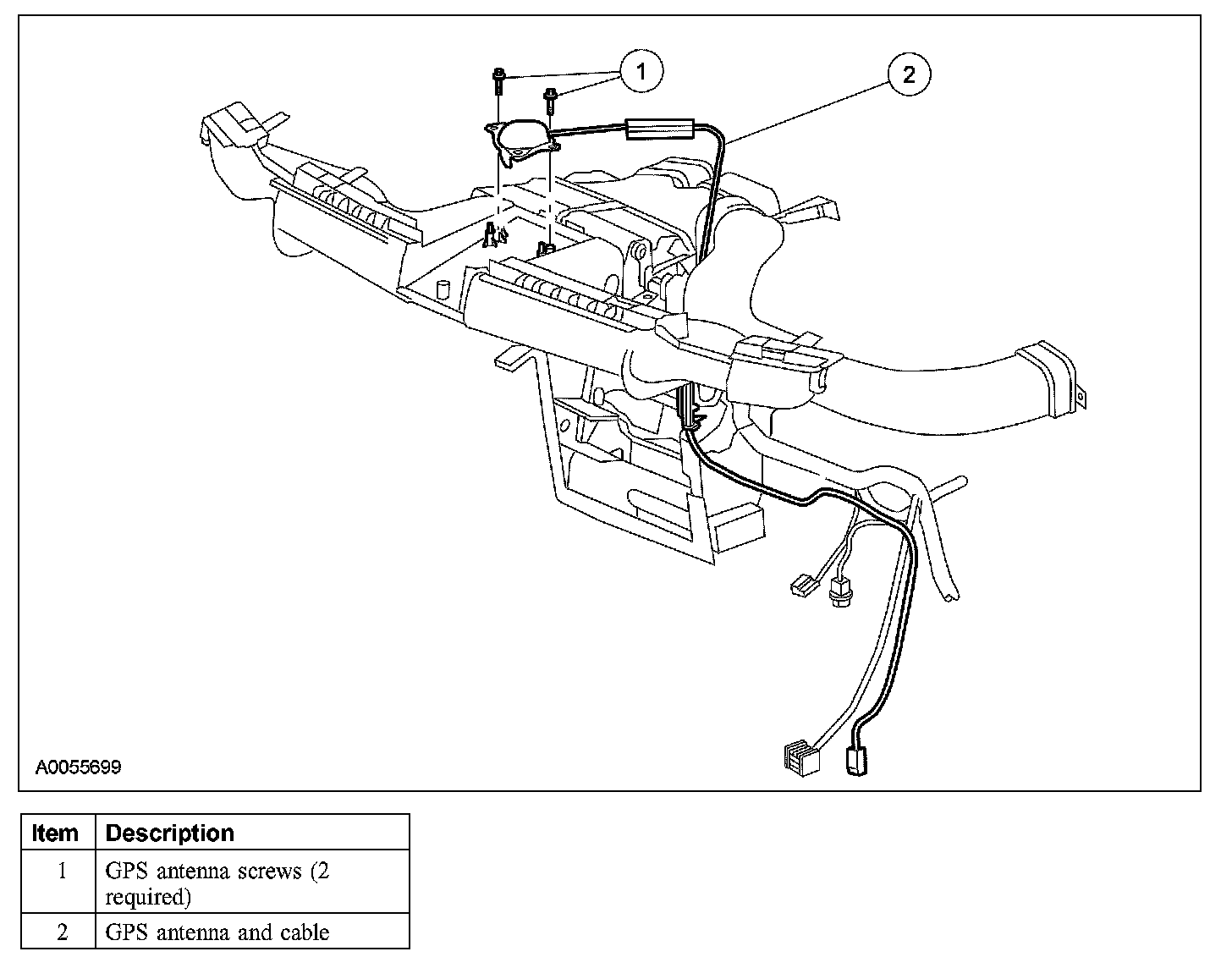 1

2

A0055699

| Item | Description |
|---|---|
| 1 | GPS antenna screws (2 required) |
| 2 | GPS antenna and cable |