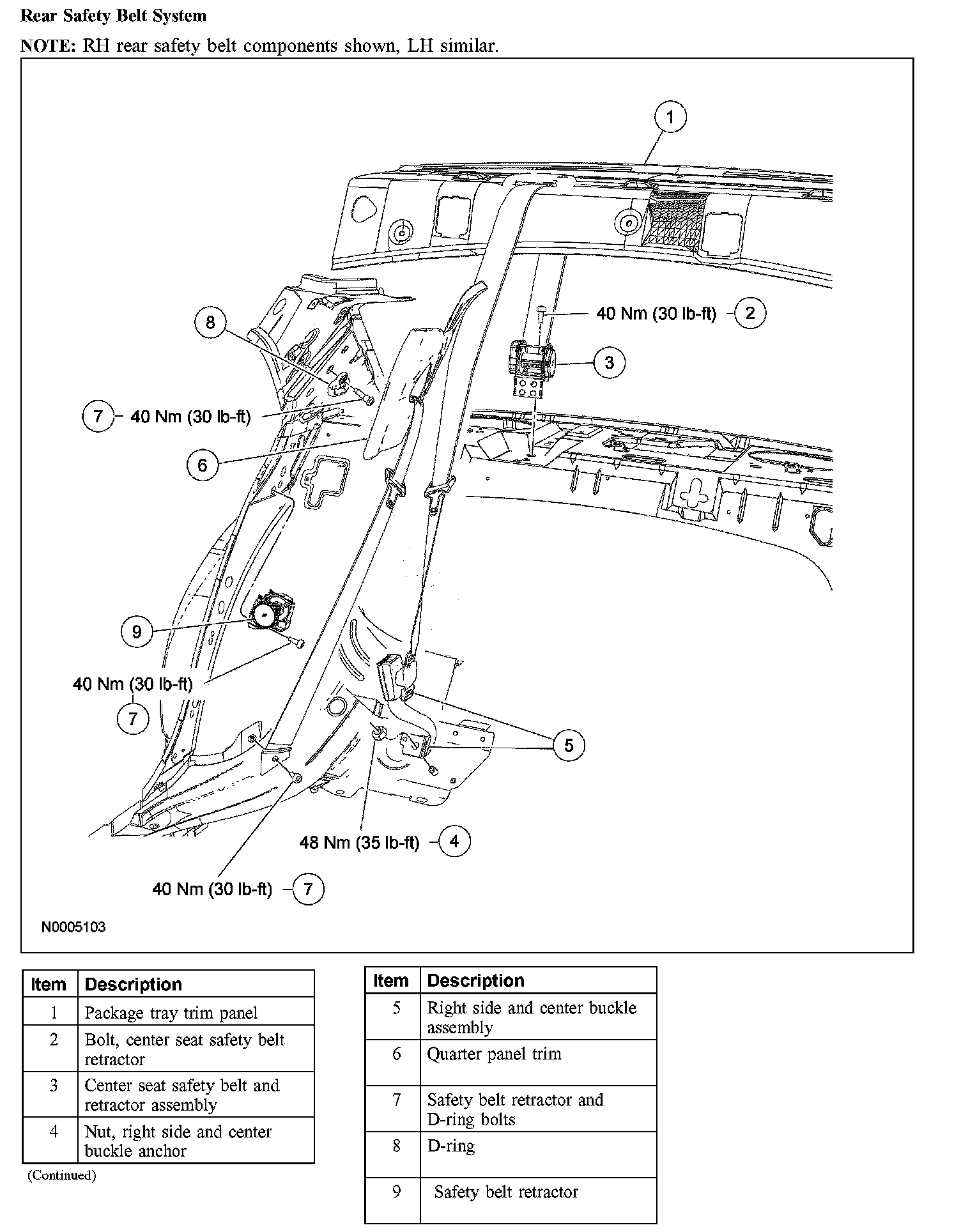 Rear Safety Belt System

NOTE: RH rear safety belt components shown, LH similar.

1

40 Nm (30 lb-ft) 2

3

8

7 40 Nm (30 lb-ft)

6

9

40 Nm (30 lb-ft)

7

5

48 Nm (35 lb-ft) 4

40 Nm (30 lb-ft) 7

N0005103

| Item | Description |
|---|---|
| 1 | Package tray trim panel |
| 2 | Bolt, center seat safety belt retractor |
| 3 | Center seat safety belt and retractor assembly |
| 4 | Nut, right side and center buckle anchor |

(Continued)

| Item | Description |
|---|---|
| 5 | Right side and center buckle assembly |
| 6 | Quarter panel trim |
| 7 | Safety belt retractor and D-ring bolts |
| 8 | D-ring |
| 9 | Safety belt retractor |