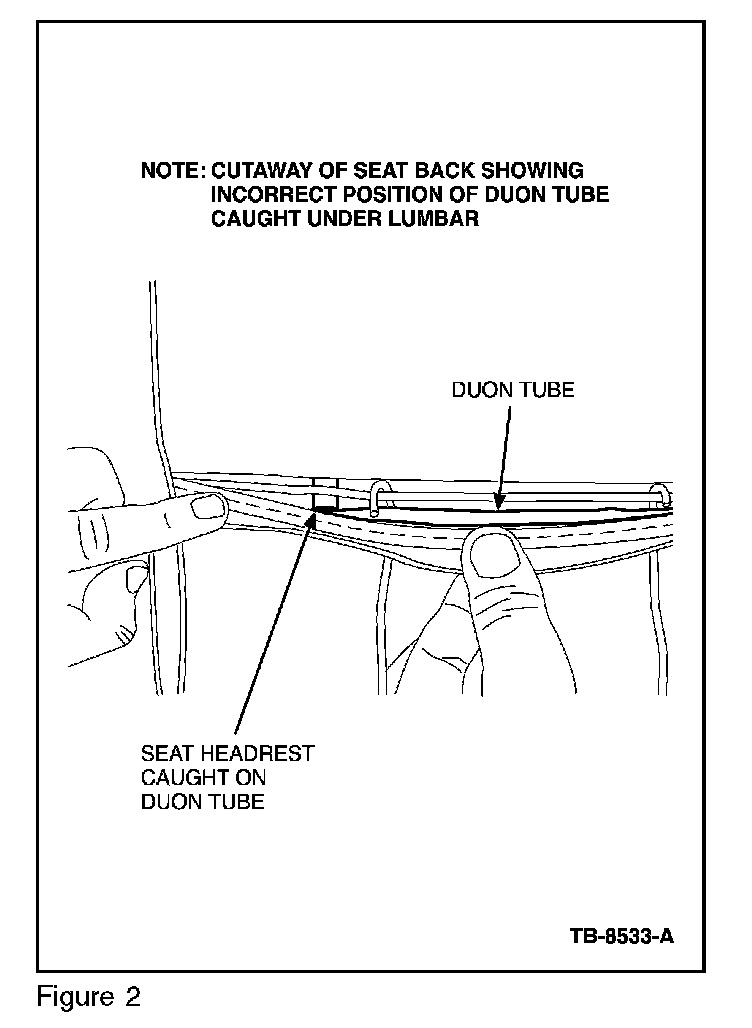 NOTE: CUTAWAY OF SEAT BACK SHOWING INCORRECT POSITION OF DUON TUBE CAUGHT UNDER LUMBAR

DUON TUBE

SEAT HEADREST CAUGHT ON DUON TUBE

TB-8533-A

Figure 2