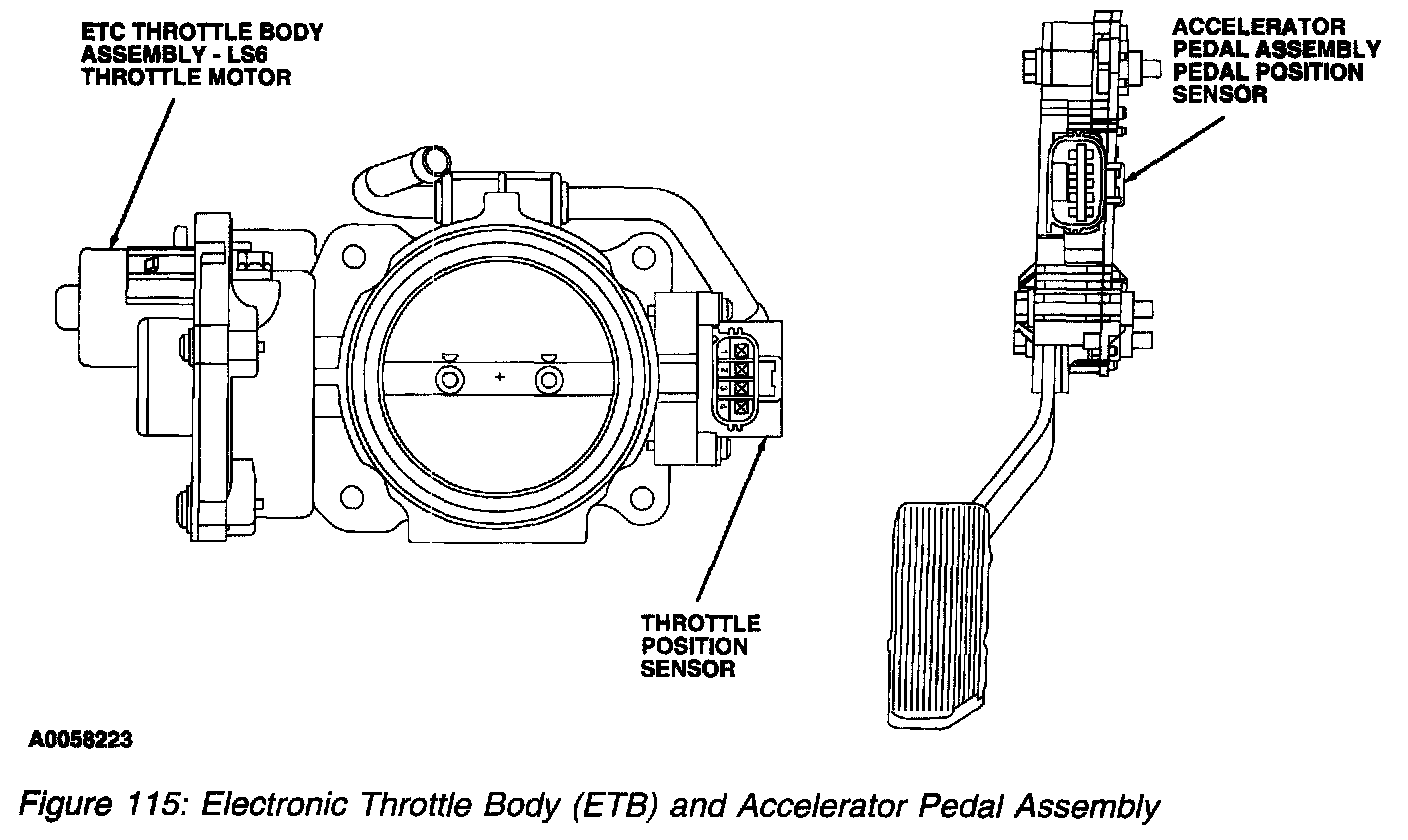 ETC THROTTLE BODY ASSEMBLY - LS6 THROTTLE MOTOR

ACCELERATOR PEDAL ASSEMBLY PEDAL POSITION SENSOR

THROTTLE POSITION SENSOR

A0058223

Figure 115: Electronic Throttle Body (ETB) and Accelerator Pedal Assembly