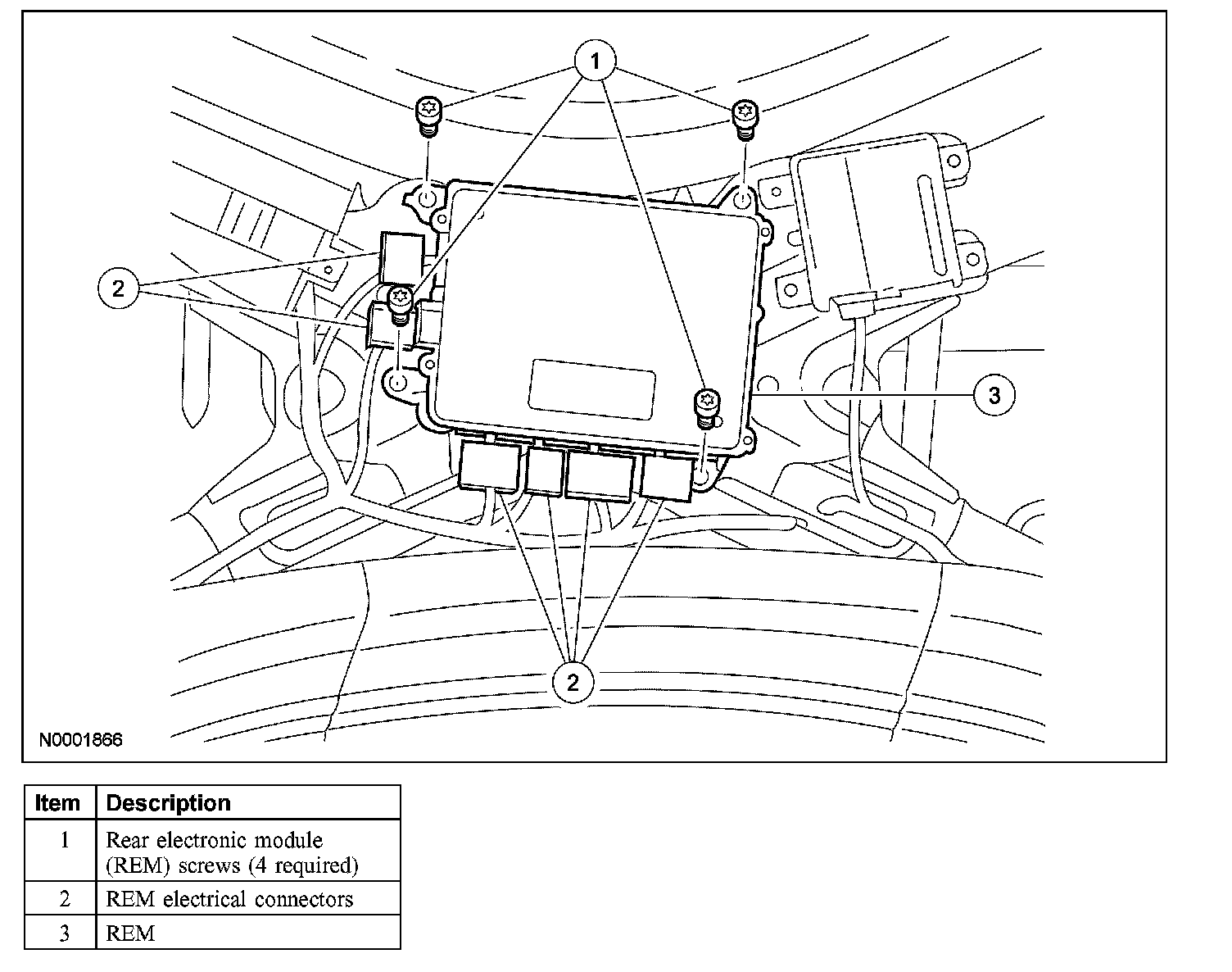 1

2

3

2

N0001866

| Item | Description |
|---|---|
| 1 | Rear electronic module (REM) screws (4 required) |
| 2 | REM electrical connectors |
| 3 | REM |