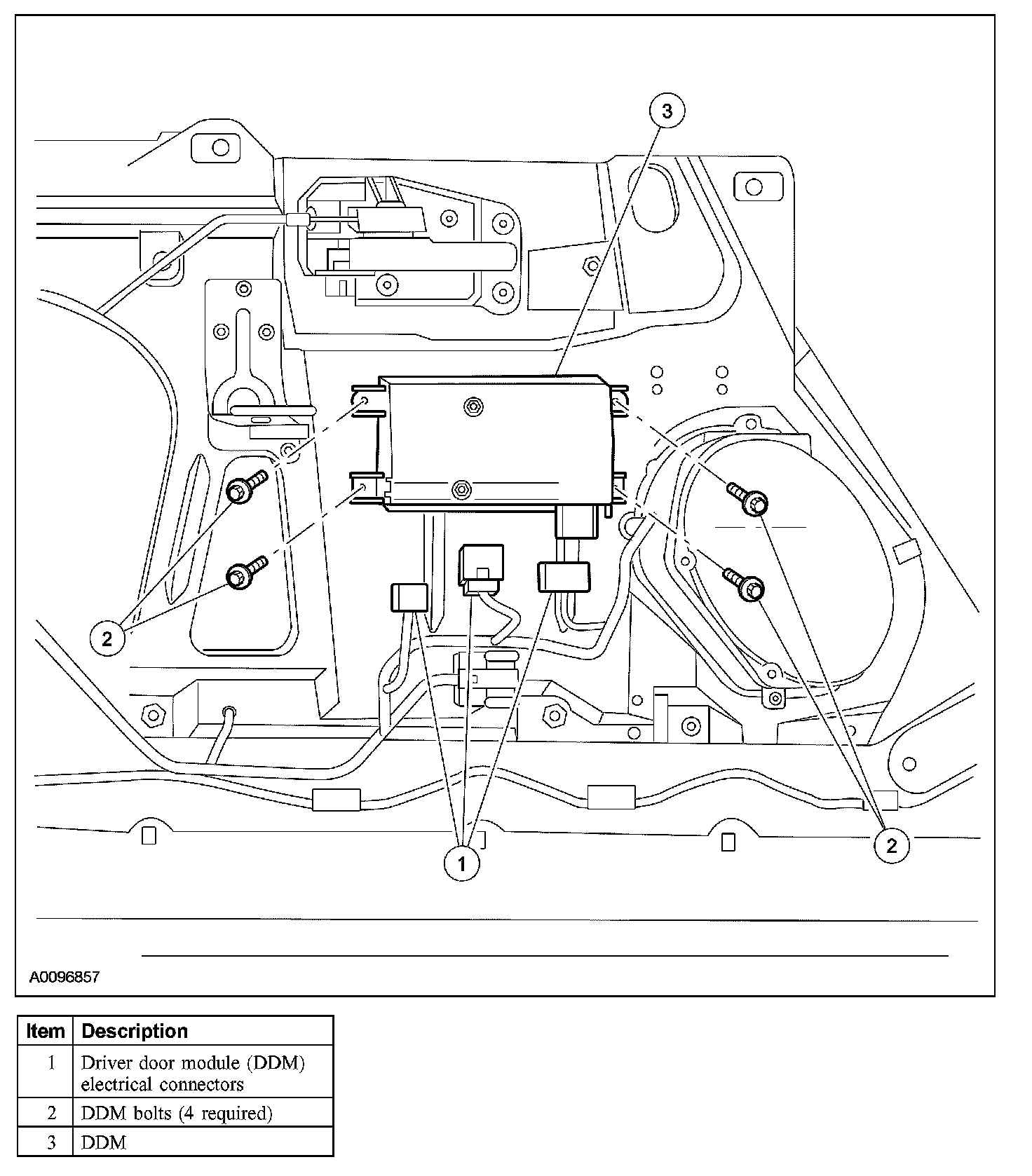 3

2

1

2

A0096857

| Item | Description |
|---|---|
| 1 | Driver door module (DDM) electrical connectors |
| 2 | DDM bolts (4 required) |
| 3 | DDM |