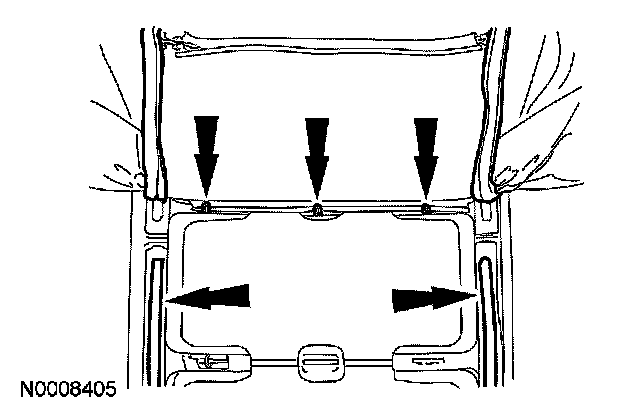 N0008405