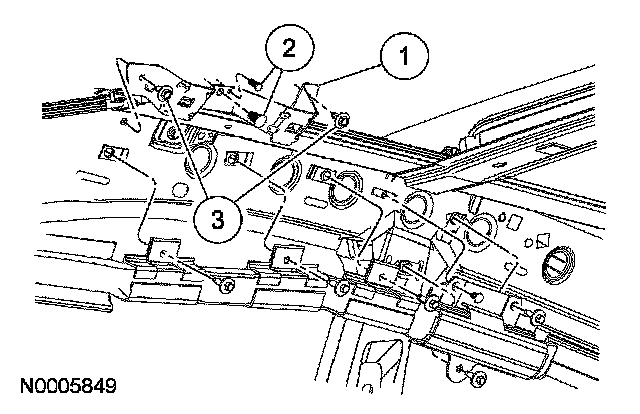 2
1
3
N0005849