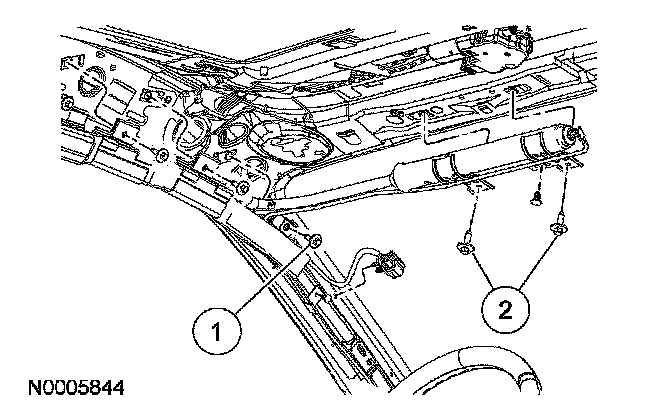 1
2
N0005844