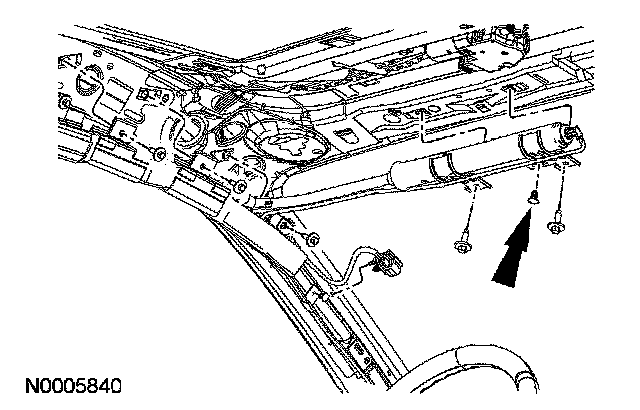 N0005840