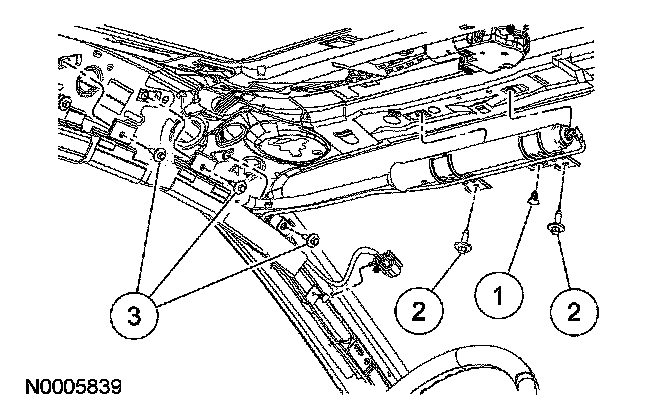 3
2
1
2
N0005839