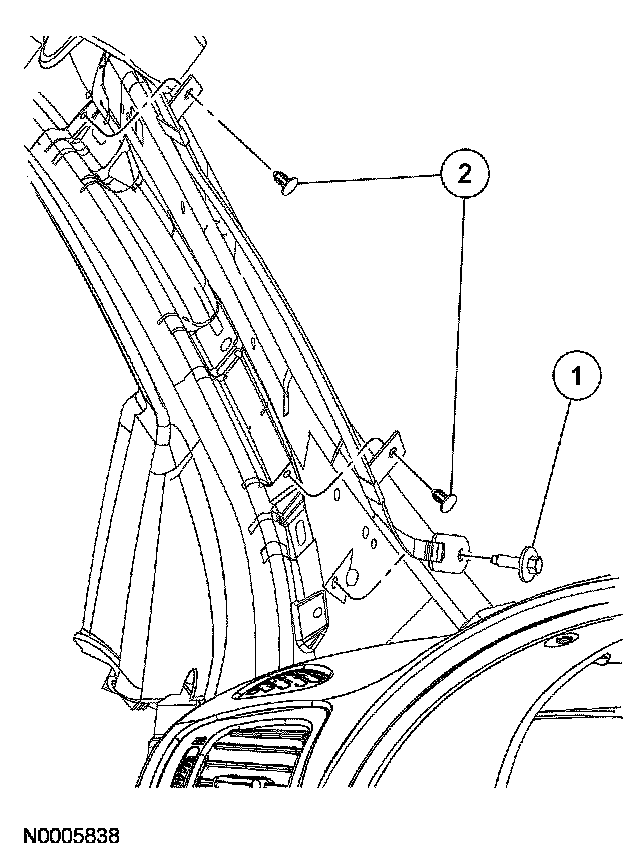 2

1

N0005838