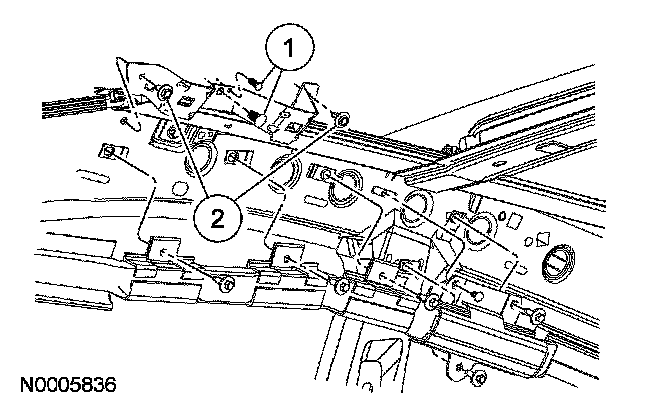 1
2
N0005836